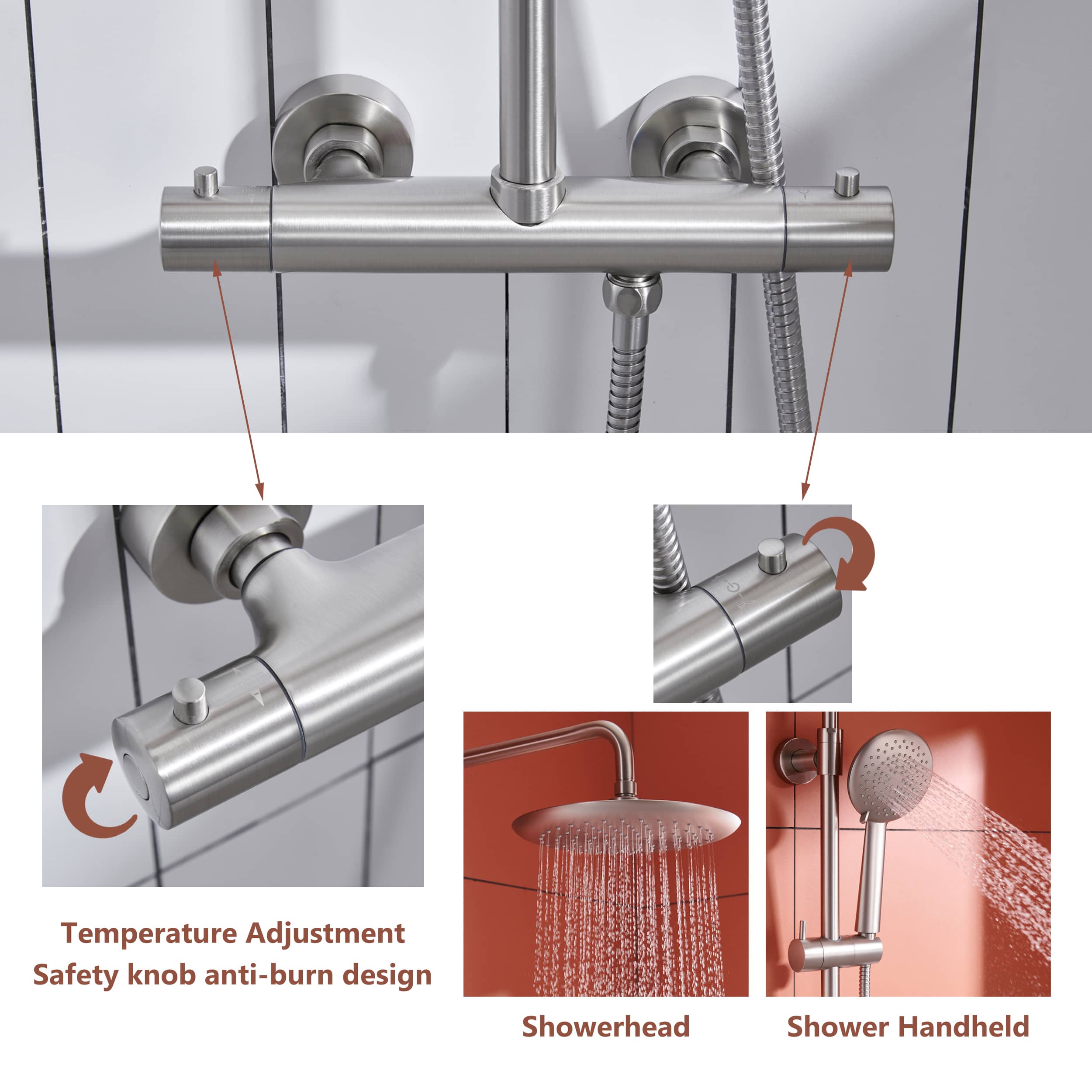 Temperature Adjustment
Safety knob anti-burn design

Showerhead

Shower Handheld