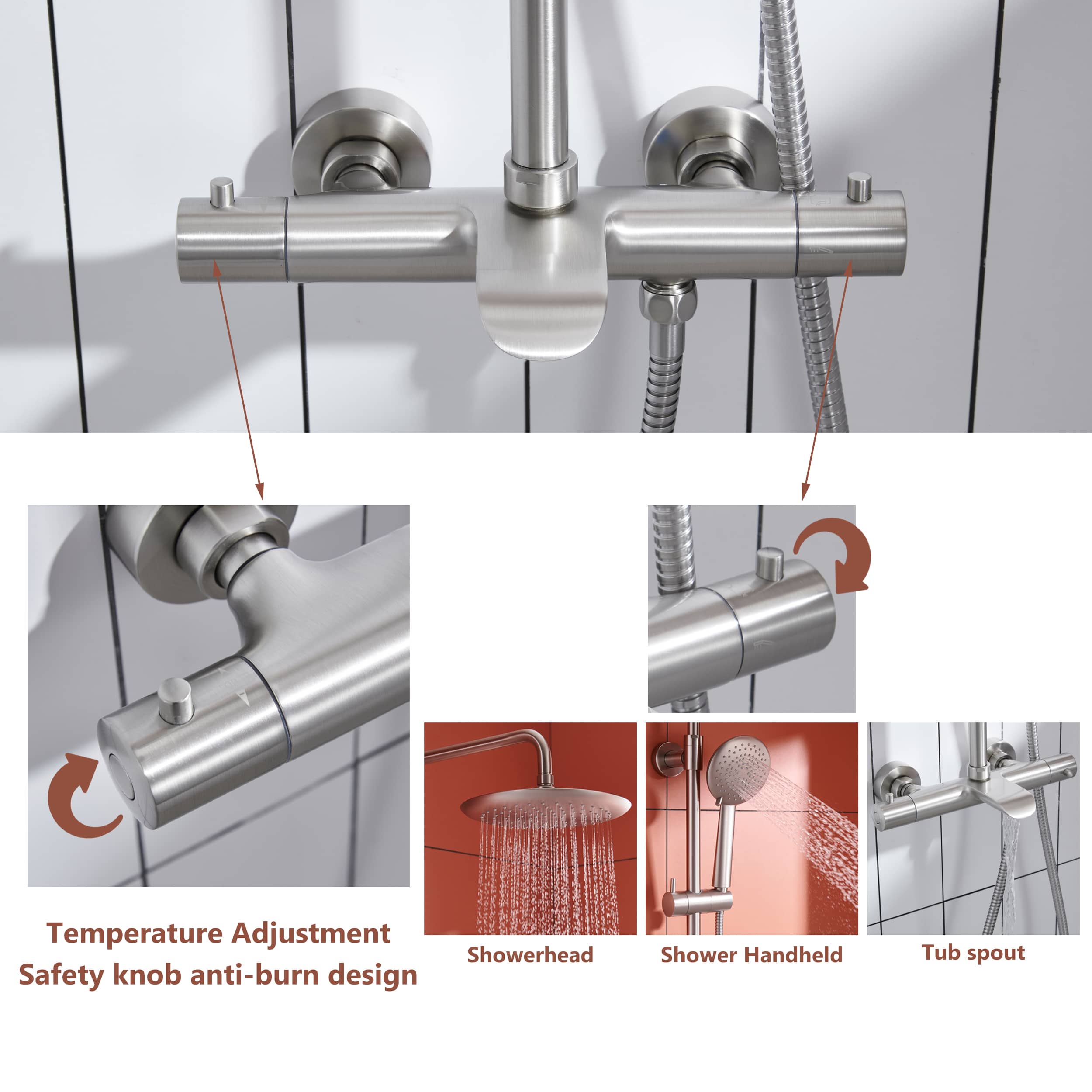 Temperature Adjustment
Safety knob anti-burn design

Showerhead

Shower Handheld

Tub spout