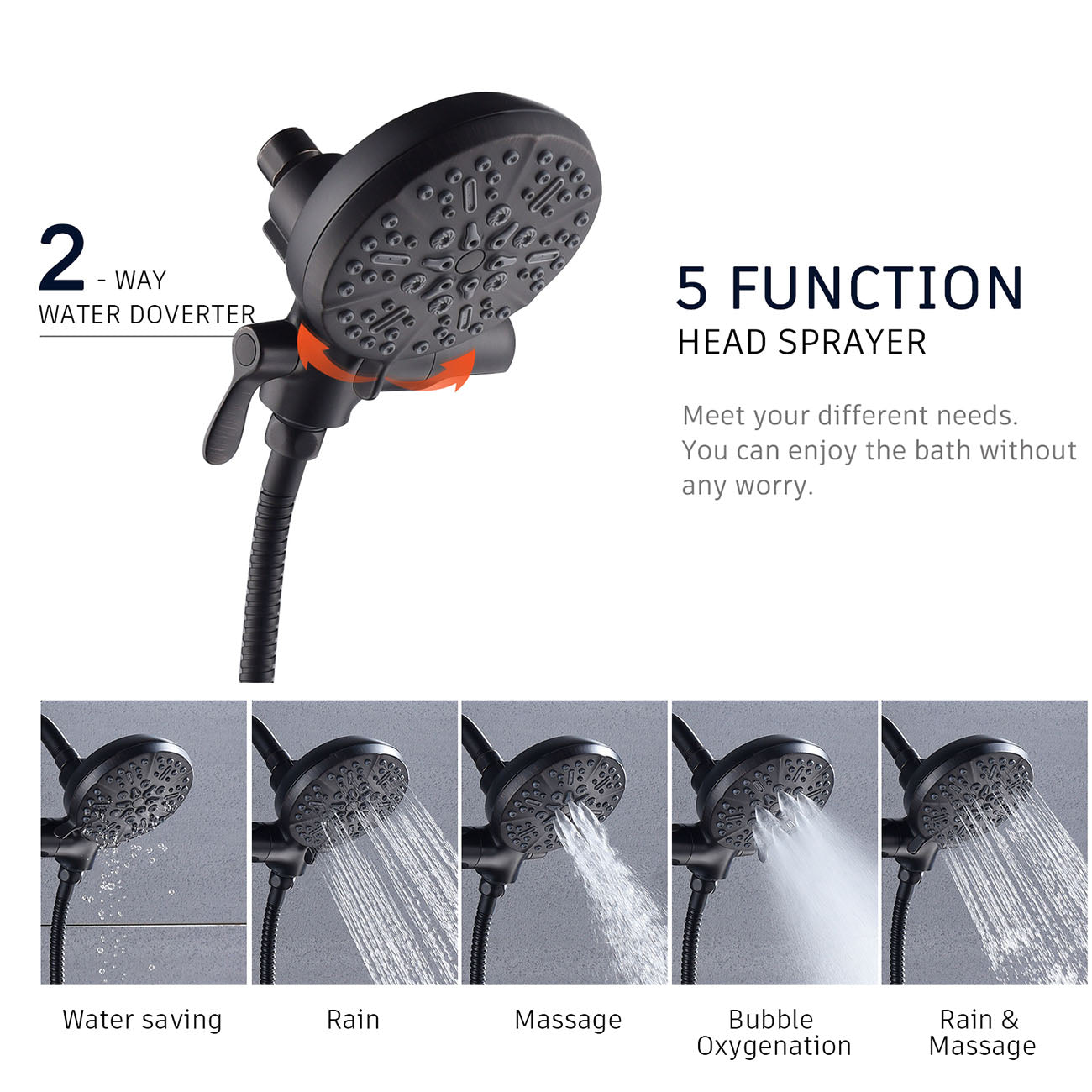 2 - WAY
WATER DOVERTER

5 FUNCTION
HEAD SPRAYER

Meet your different needs.
You can enjoy the bath without any worry.

Water saving

Rain

Massage

Bubble
Oxygenation

Rain &
Massage