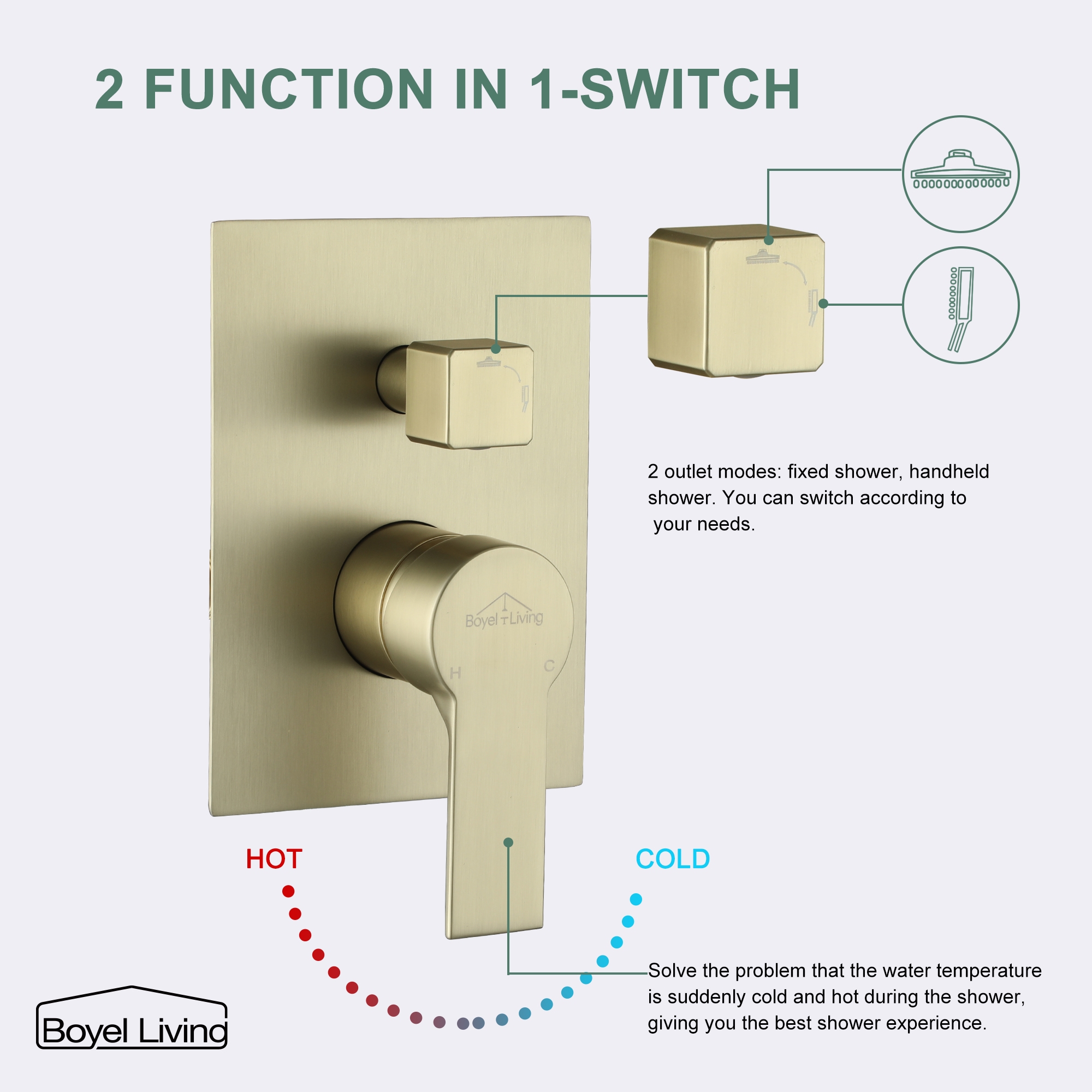 2 FUNCTION IN 1-SWITCH

2 outlet modes: fixed shower, handheld shower. You can switch according to your needs.

Boyel Living

H

C

HOT

COLD

Solve the problem that the water temperature is suddenly cold and hot during the shower, giving you the best shower experience.

Boyel Living