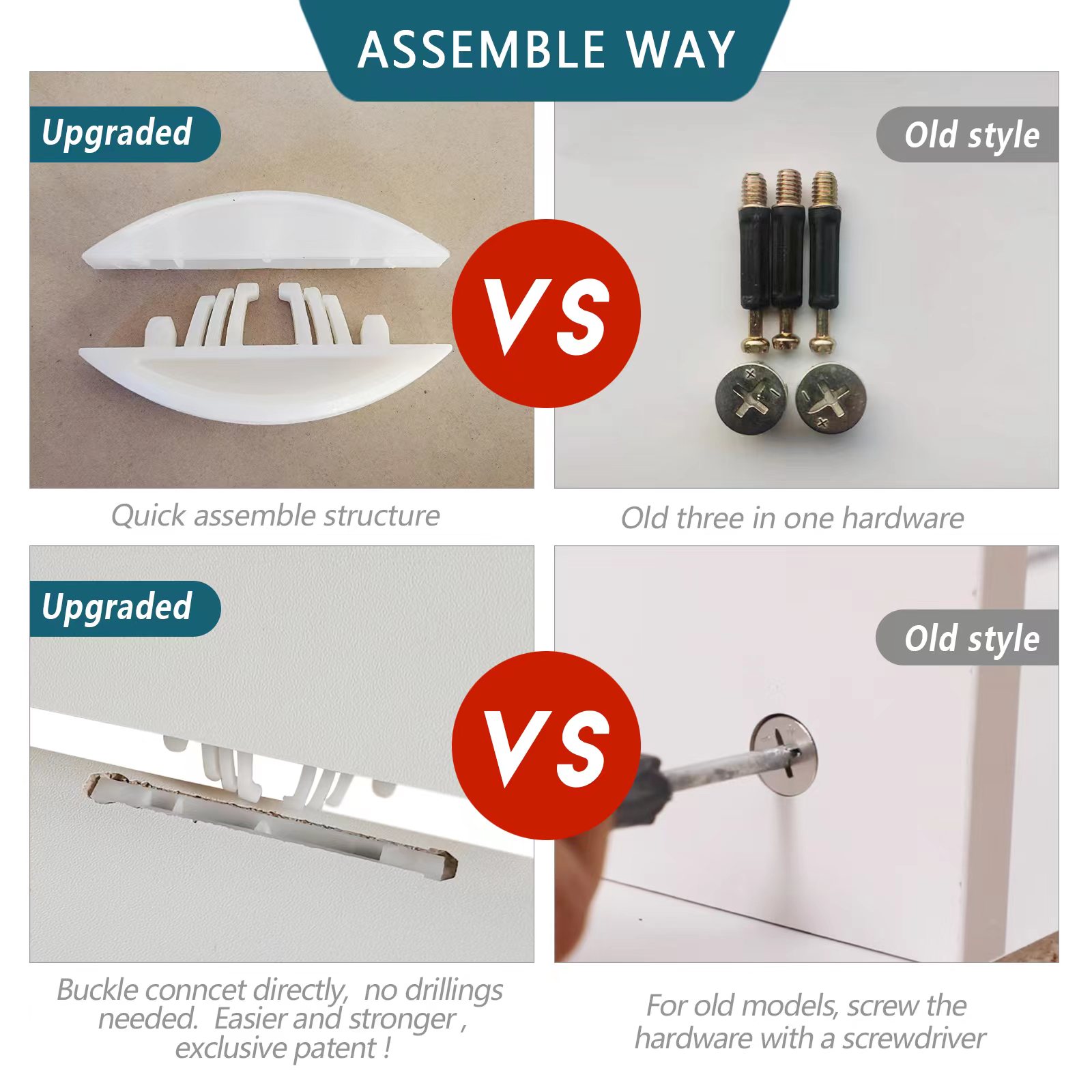 ASSEMBLE WAY

Upgraded

VS

Old style

Quick assemble structure

Old three in one hardware

Upgraded

VS

Old style

Buckle conncet directly, no drillings needed. Easier and stronger , exclusive patent !

For old models, screw the hardware with a screwdriver