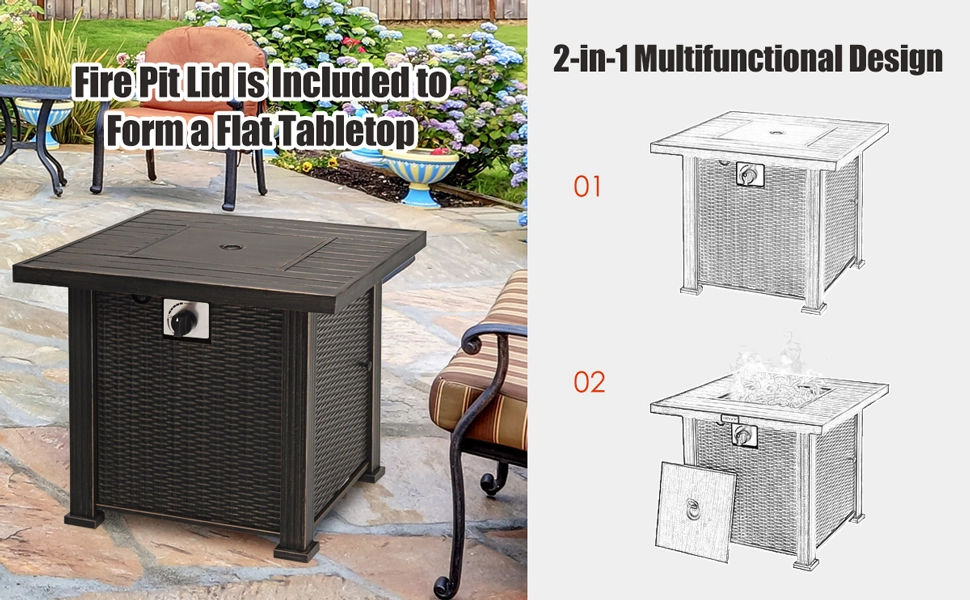 Fire Pit Lid is Included to Form a Flat Tabletop

2-in-1 Multifunctional Design

01

02