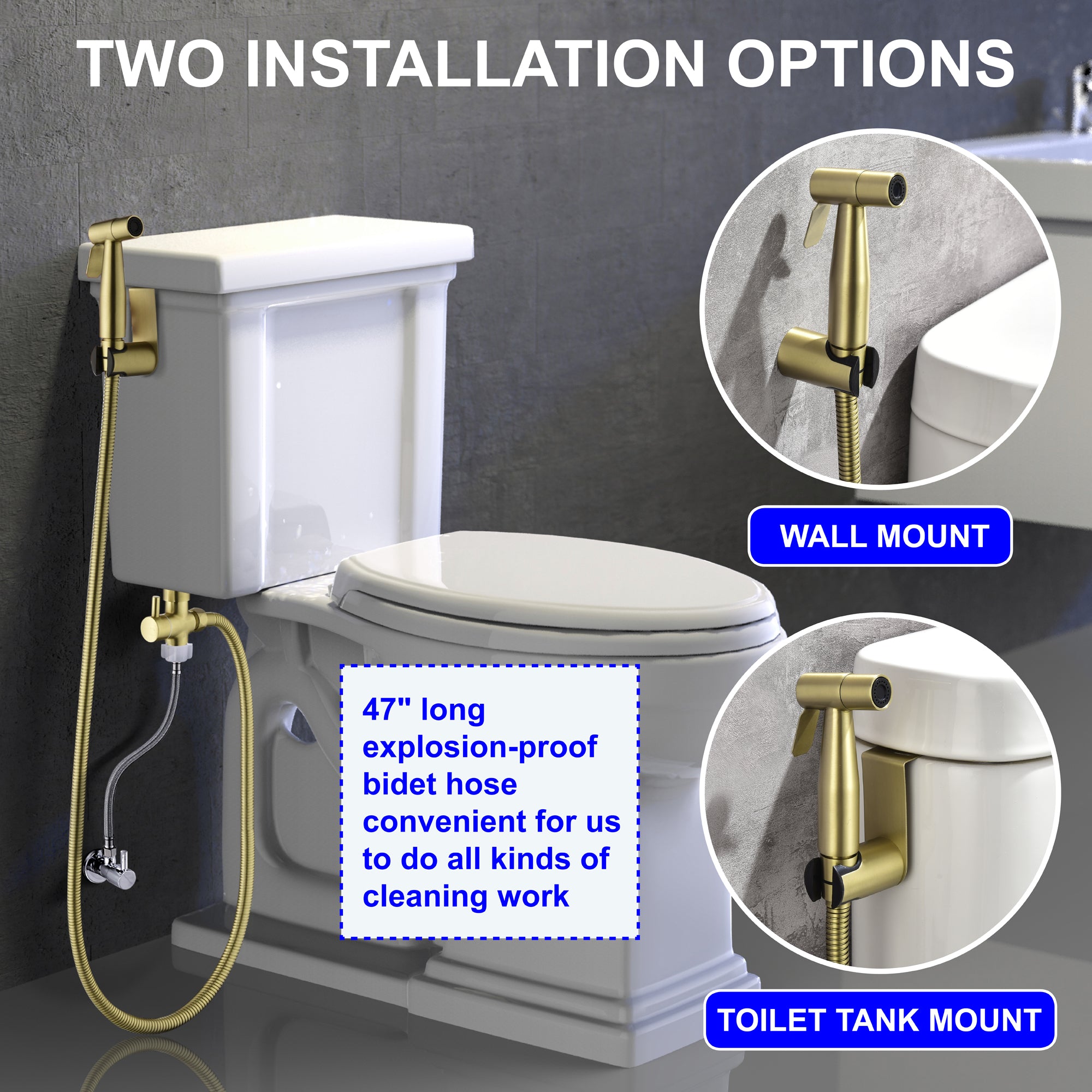 TWO INSTALLATION OPTIONS

WALL MOUNT

47" long explosion-proof bidet hose convenient for us to do all kinds of cleaning work

TOILET TANK MOUNT