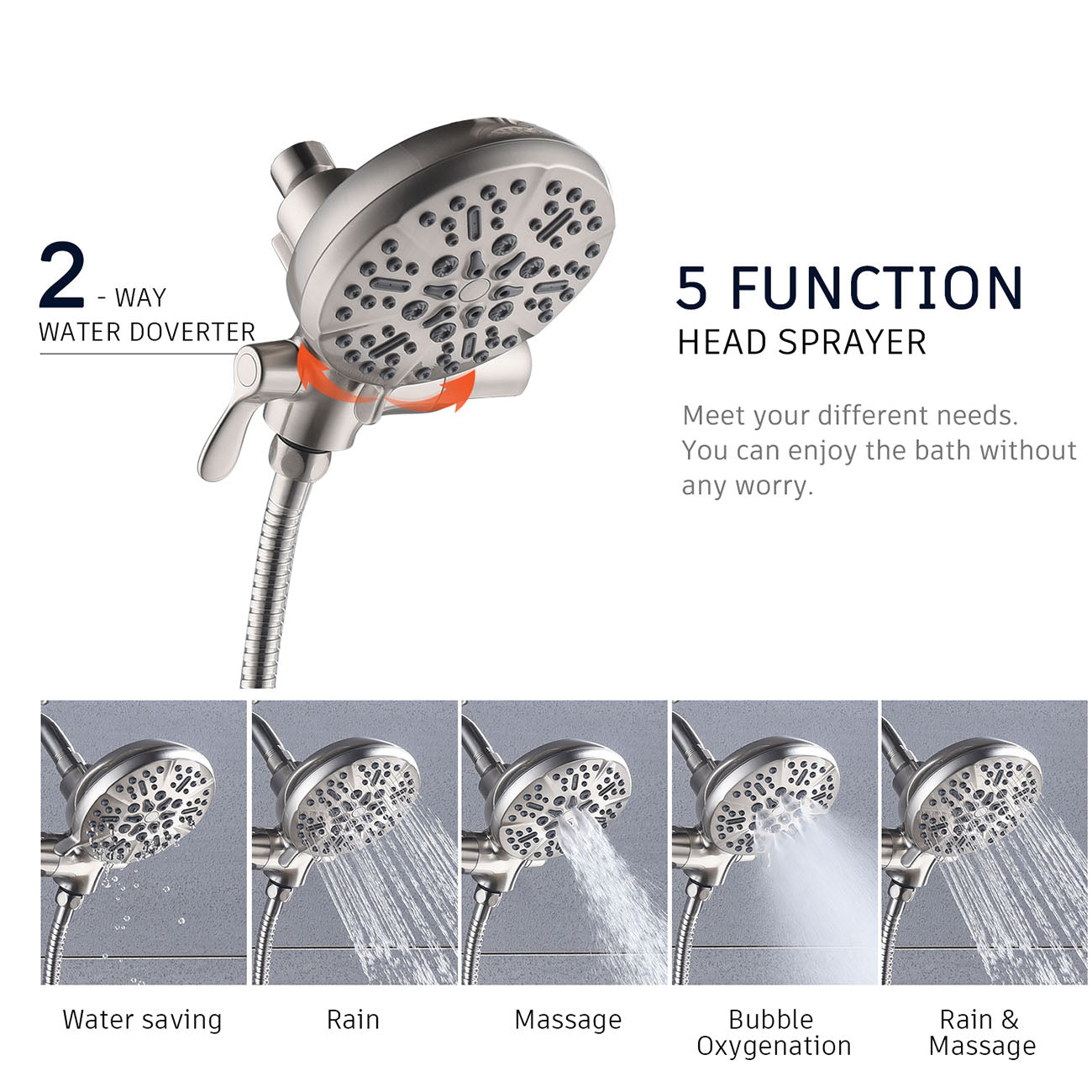 2 - WAY
WATER DOVERTER

5 FUNCTION
HEAD SPRAYER

Meet your different needs. You can enjoy the bath without any worry.

Water saving

Rain

Massage

Bubble Oxygenation

Rain & Massage