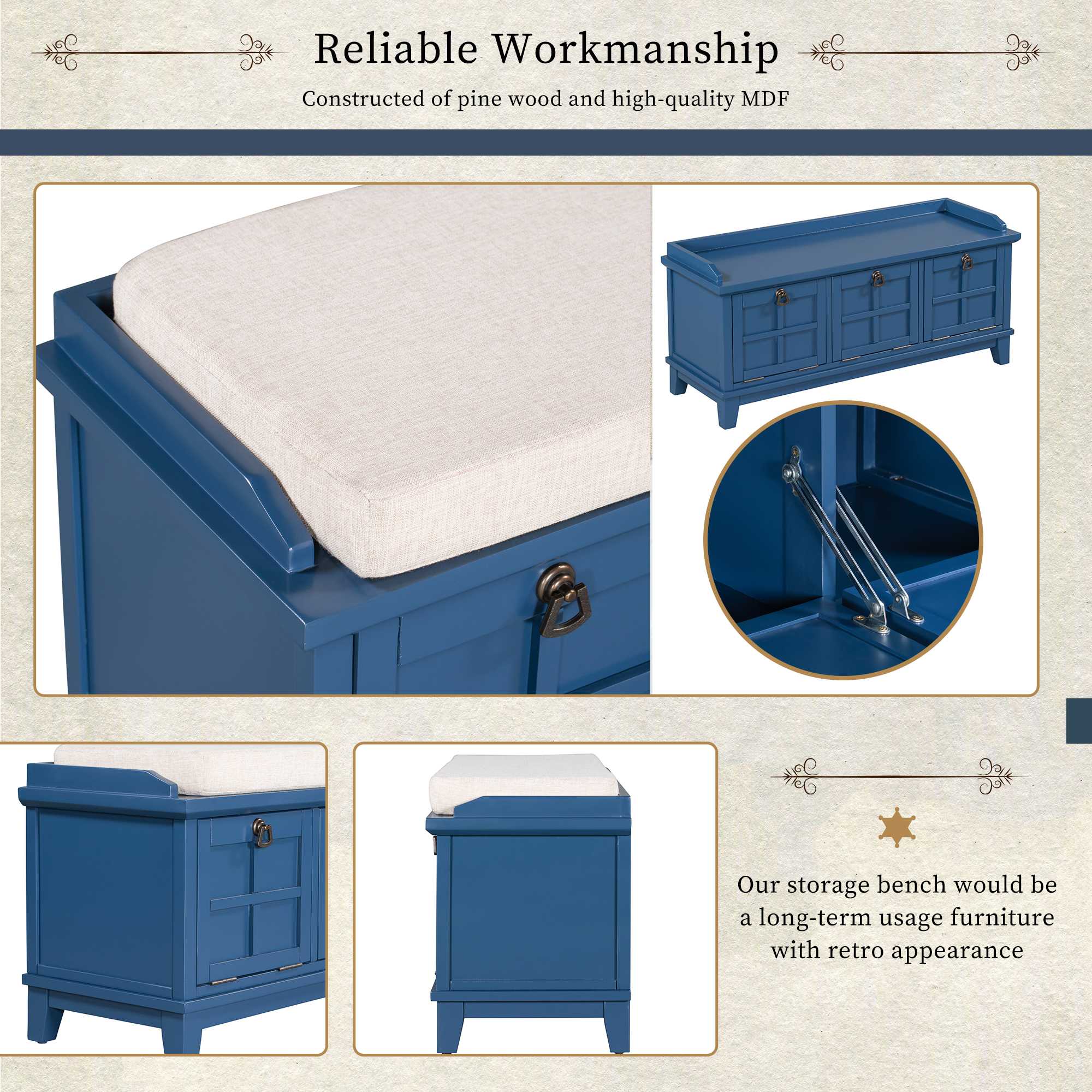 Reliable Workmanship

Constructed of pine wood and high-quality MDF

Our storage bench would be a long-term usage furniture with retro appearance