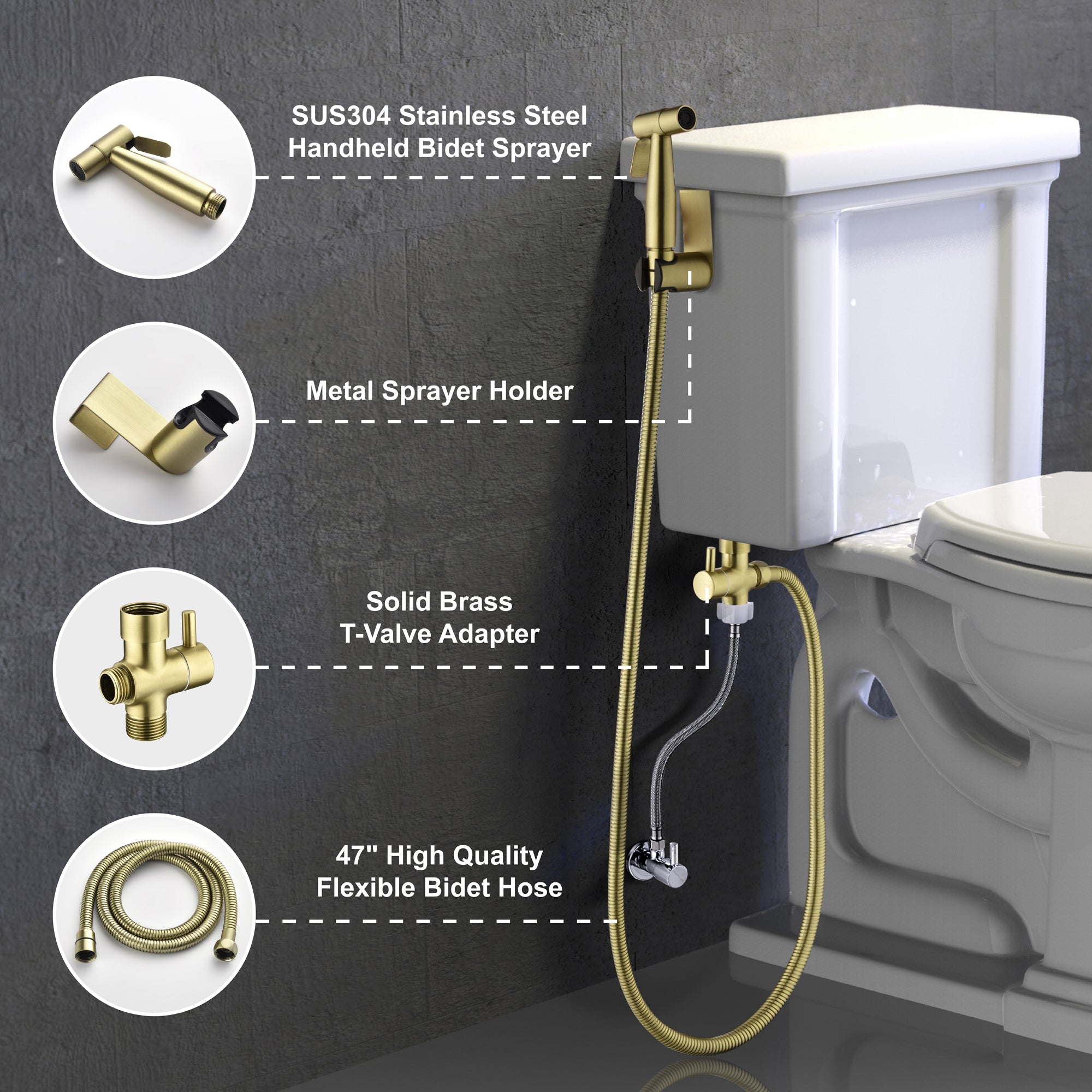 SUS304 Stainless Steel Handheld Bidet Sprayer

Metal Sprayer Holder

Solid Brass T-Valve Adapter

47" High Quality Flexible Bidet Hose