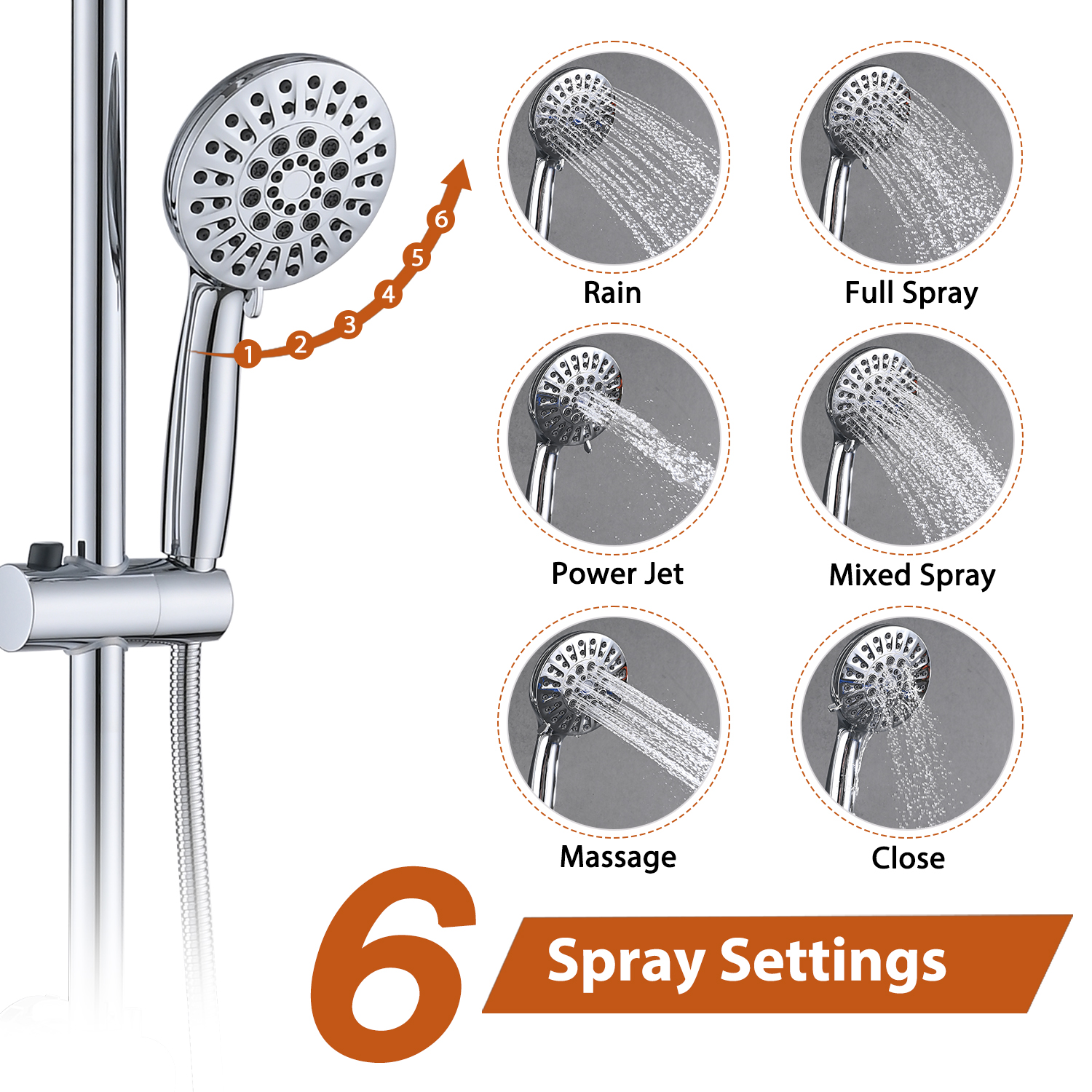 1
2
3
4
5
6

Rain

Full Spray

Power Jet

Mixed Spray

Massage

Close

6 Spray Settings