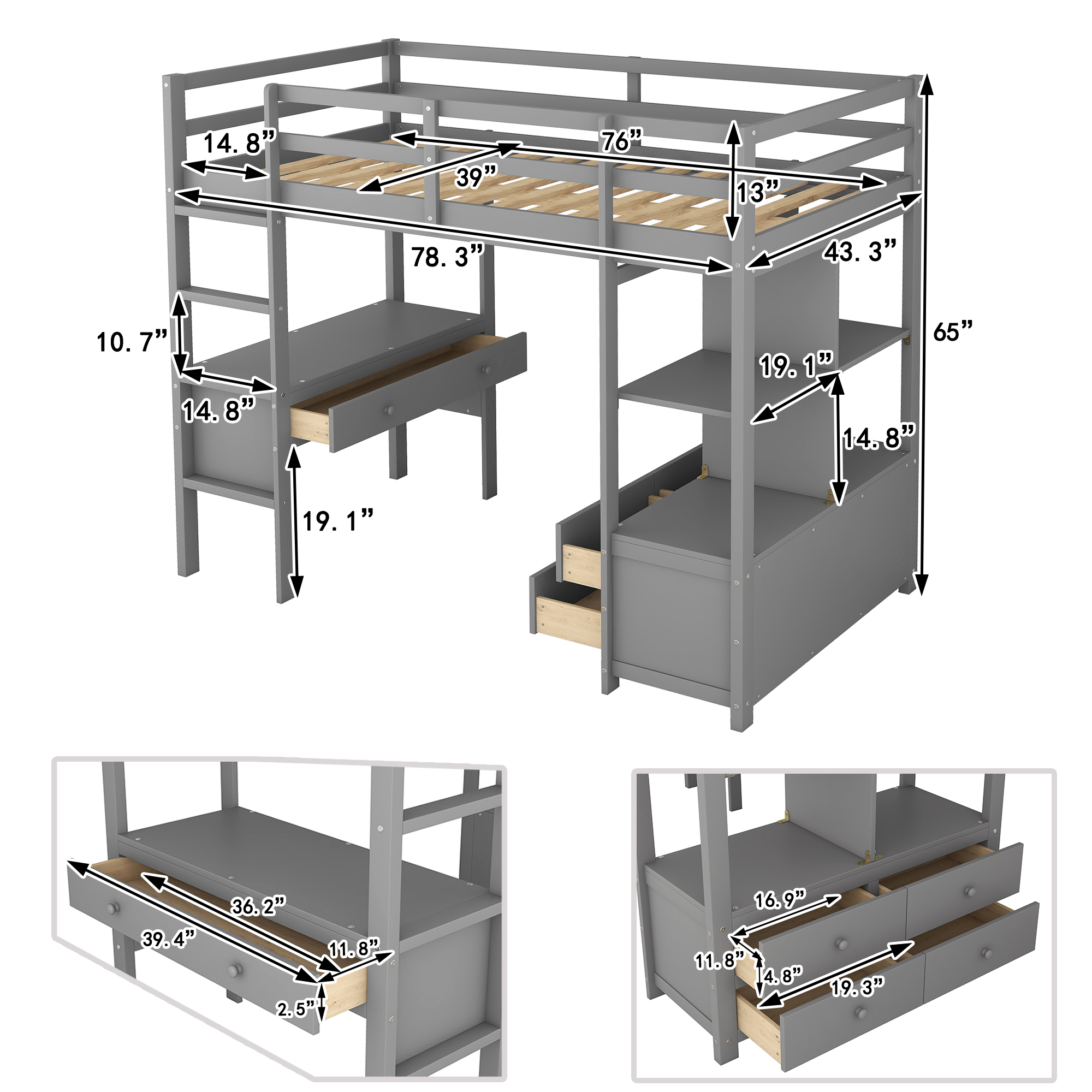 14. 8”
76”
39”
13”
78. 3”
43. 3”
65”
10. 7”
14. 8”
19. 1”
14. 8”
19. 1”

36. 2”
39. 4”
11. 8”
2. 5”

16. 9”
11. 8”
4. 8”
19. 3”