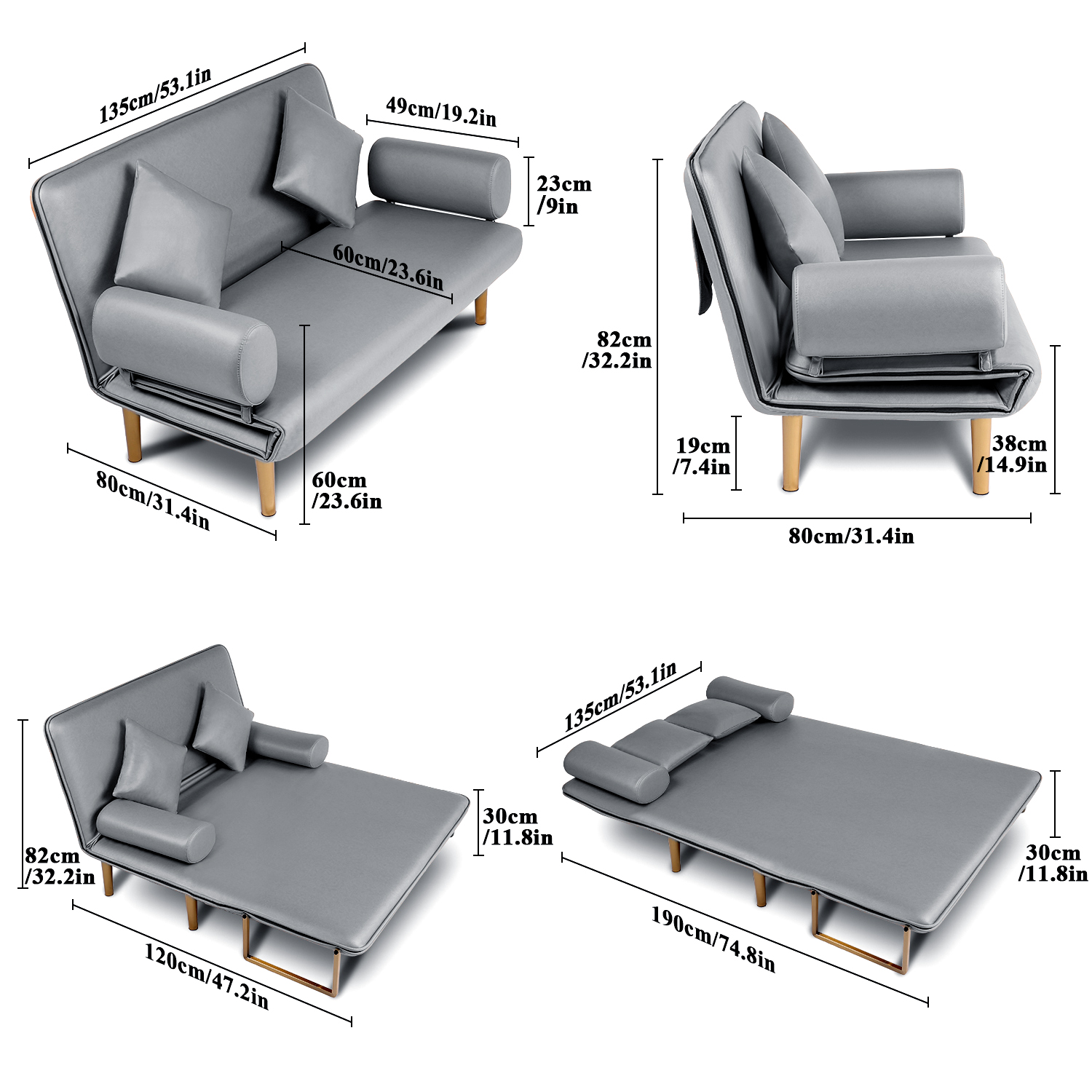 135cm/53.1in
49cm/19.2in
23cm
/9in
60cm/23.6in
60cm
/23.6in
80cm/31.4in

82cm
/32.2in
19cm
/7.4in
38cm
/14.9in
80cm/31.4in

82cm
/32.2in
30cm
/11.8in
120cm/47.2in

135cm/53.1in
30cm
/11.8in
190cm/74.8in