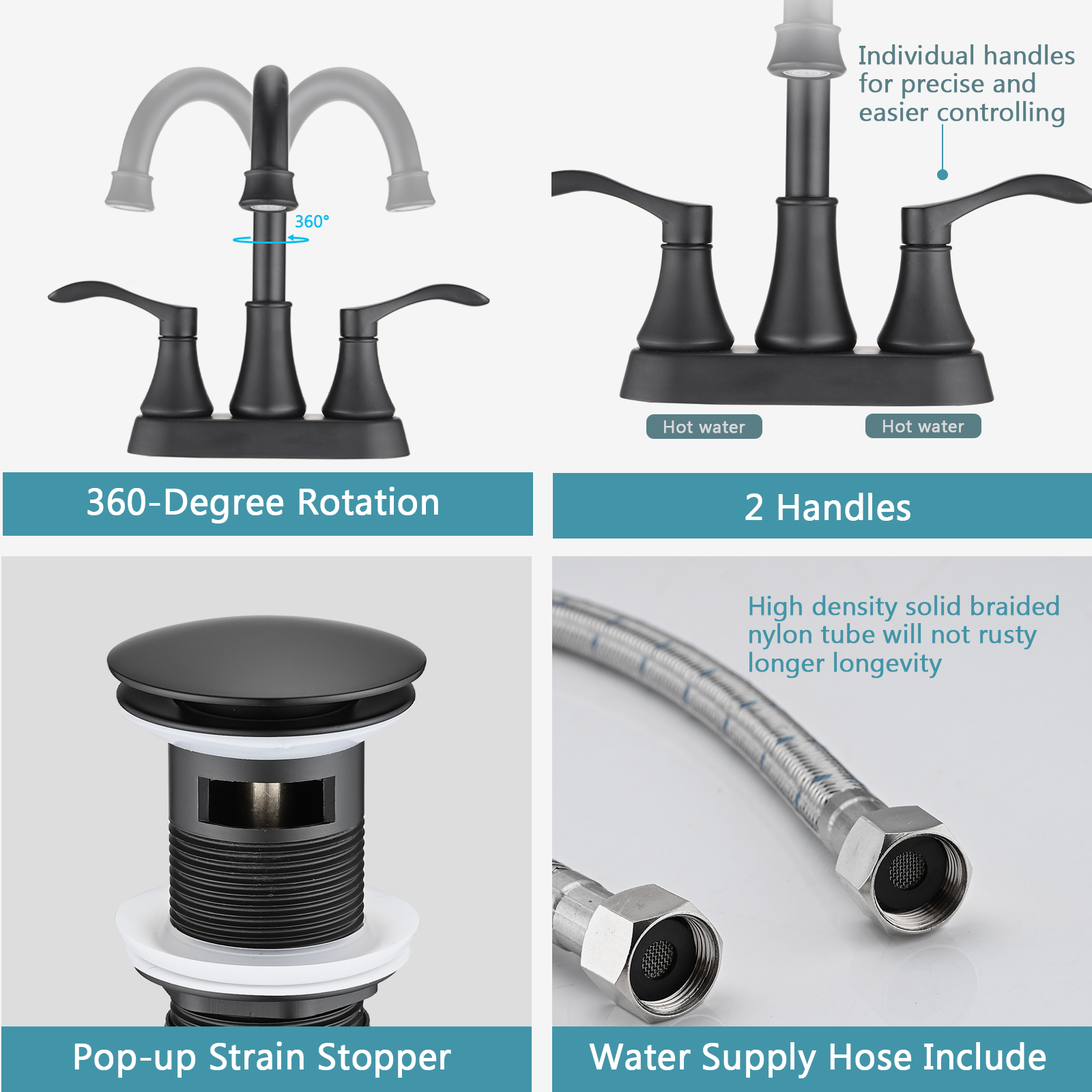 360°

360-Degree Rotation

Individual handles for precise and easier controlling

Hot water

Hot water

2 Handles

Pop-up Strain Stopper

High density solid braided nylon tube will not rusty longer longevity

Water Supply Hose Include