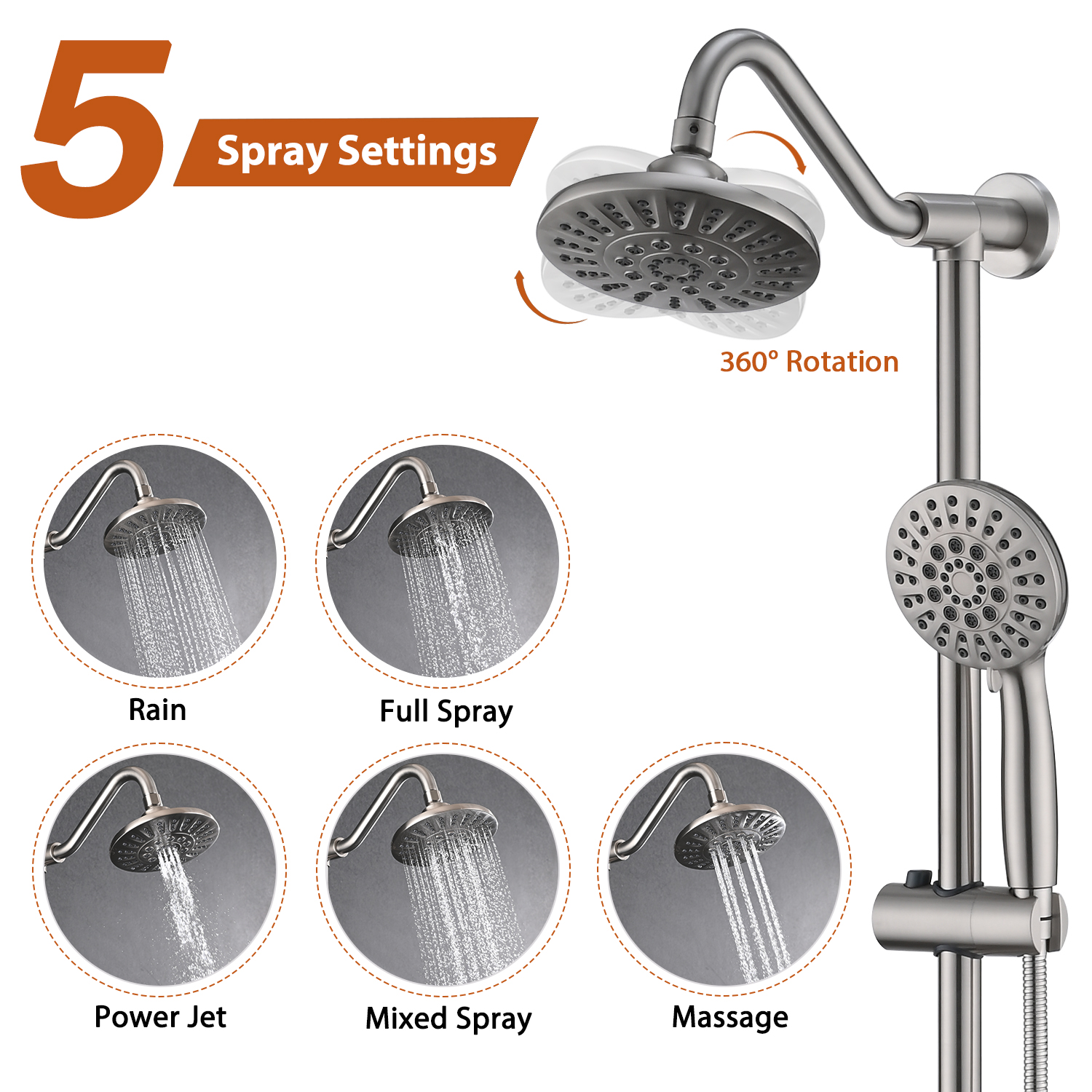 5 Spray Settings

360° Rotation

Rain

Full Spray

Power Jet

Mixed Spray

Massage