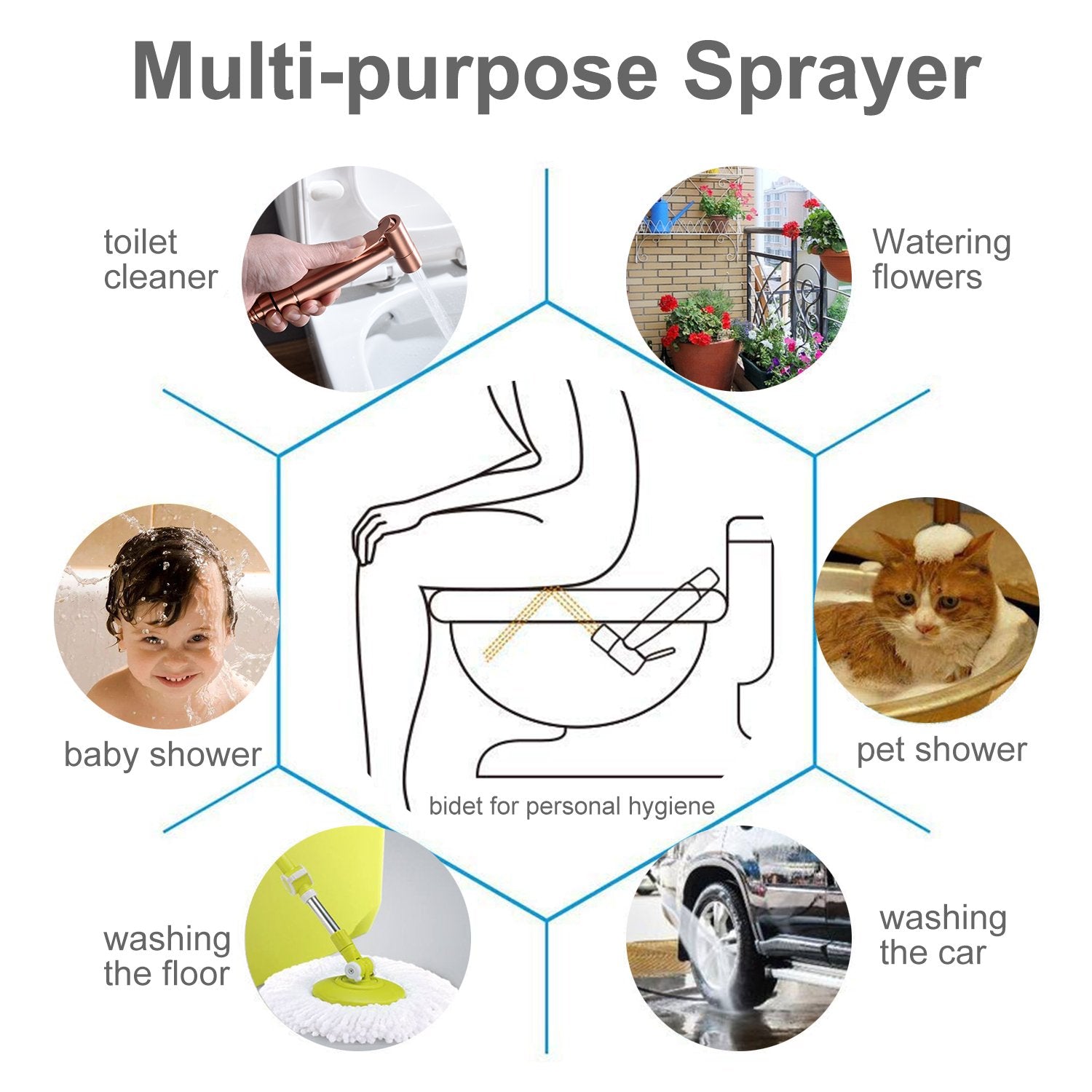 Multi-purpose Sprayer

toilet cleaner

Watering flowers

baby shower

pet shower

bidet for personal hygiene

washing the floor

washing the car