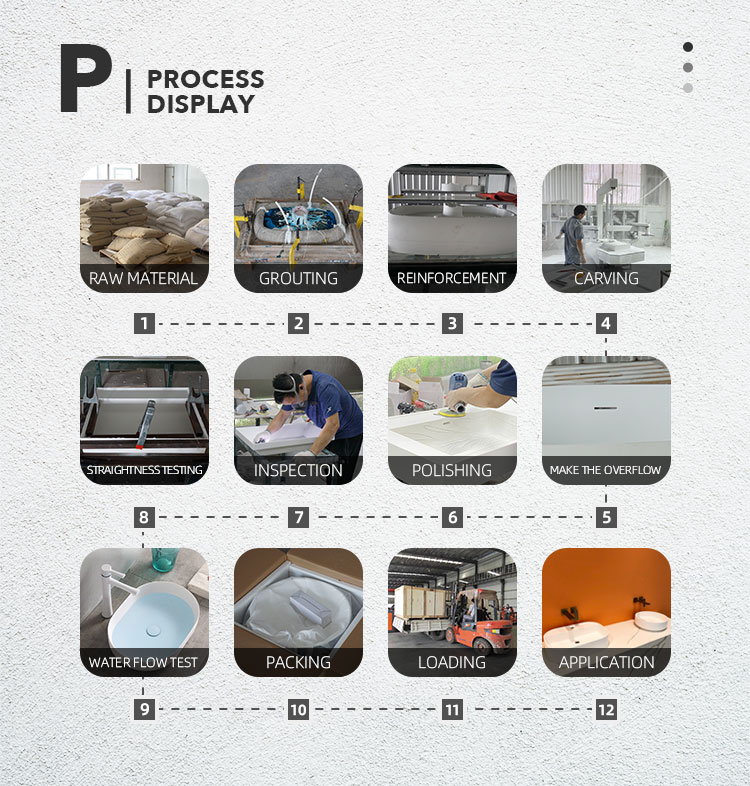 P
PROCESS
DISPLAY

RAW MATERIAL
GROUTING
REINFORCEMENT
CARVING

1
2
3
4

STRAIGHTNESS TESTING
INSPECTION
POLISHING
MAKE THE OVERFLOW

8
7
6
5

WATER FLOW TEST
PACKING
LOADING
APPLICATION

9
10
11
12