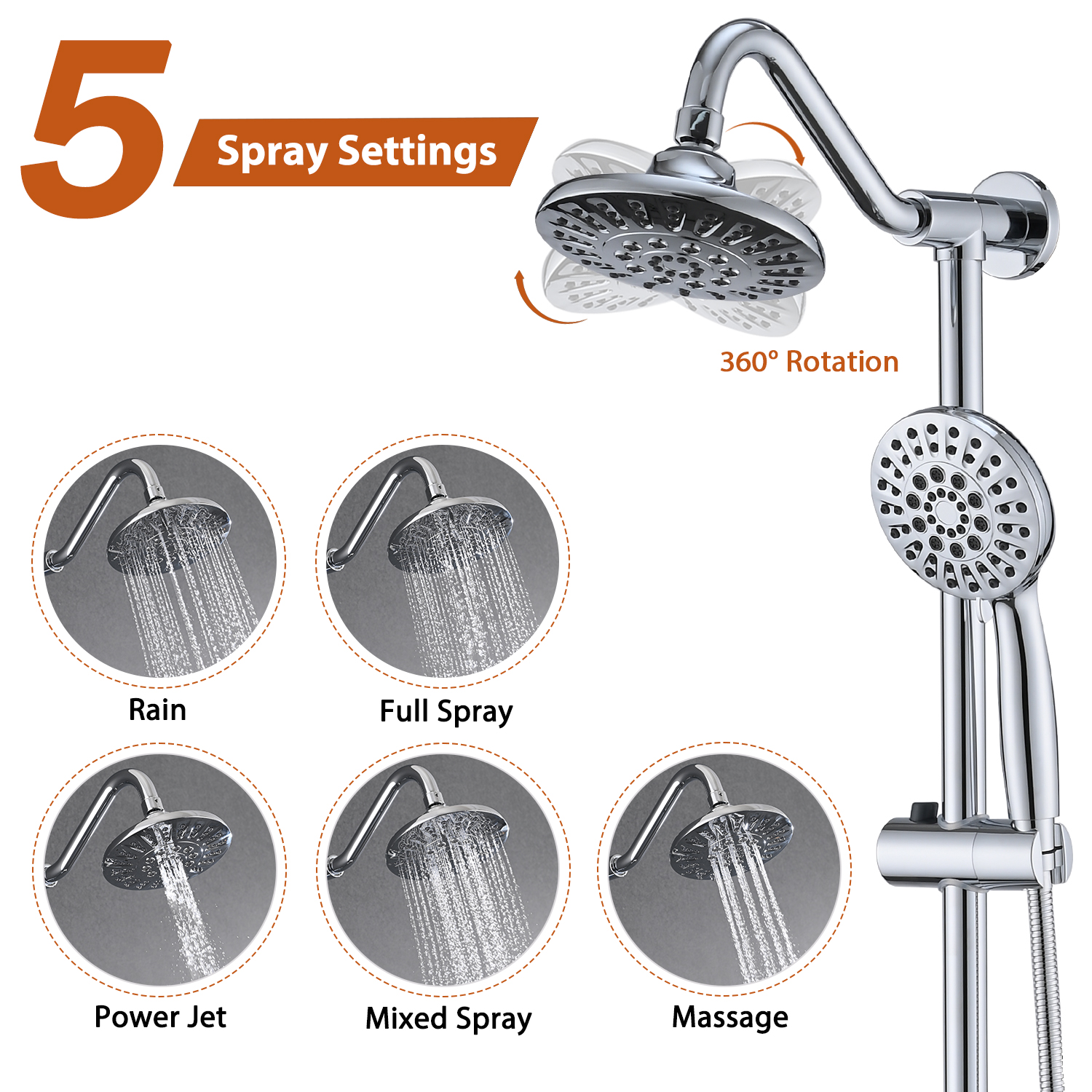 5 Spray Settings

360° Rotation

Rain

Full Spray

Power Jet

Mixed Spray

Massage