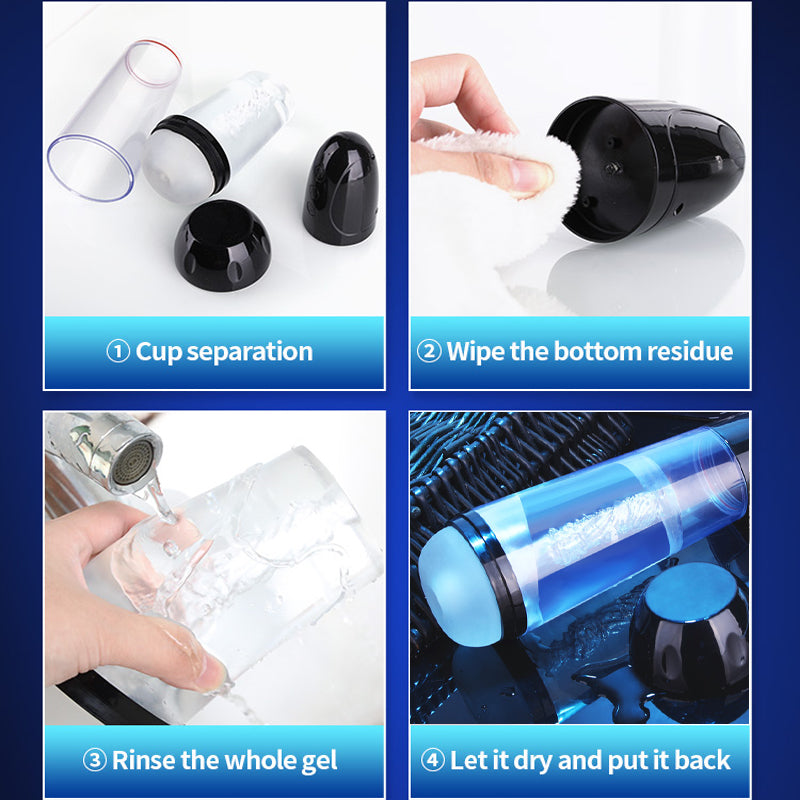 ① Cup separation

② Wipe the bottom residue

③ Rinse the whole gel

④ Let it dry and put it back