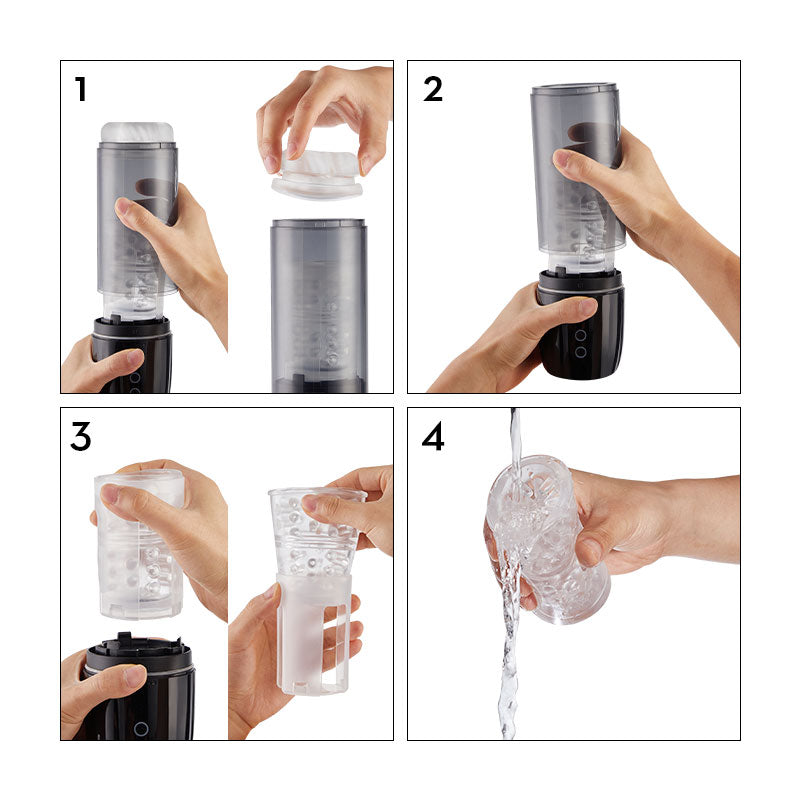 1

2

3

4