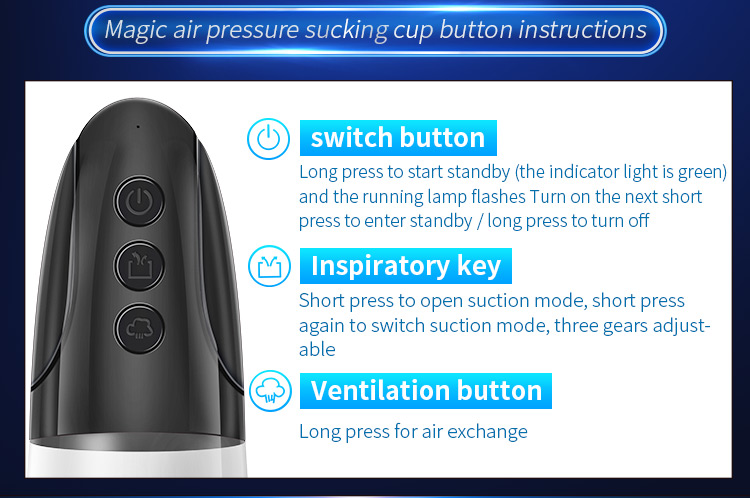 Magic air pressure sucking cup button instructions

switch button

Long press to start standby (the indicator light is green) and the running lamp flashes Turn on the next short press to enter standby / long press to turn off

Inspiratory key

Short press to open suction mode, short press again to switch suction mode, three gears adjustable

Ventilation button

Long press for air exchange