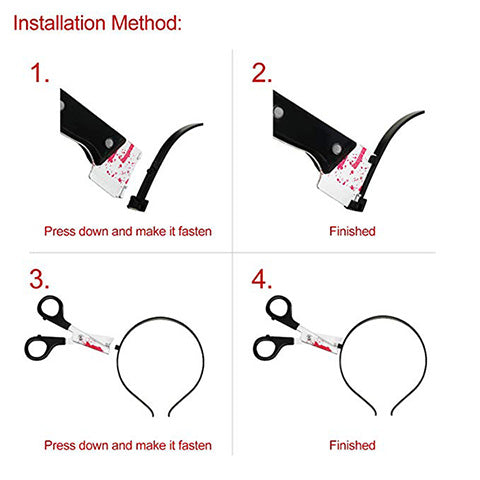 Installation Method:

1.

Press down and make it fasten

2.

Finished

3.

Press down and make it fasten

4.

Finished