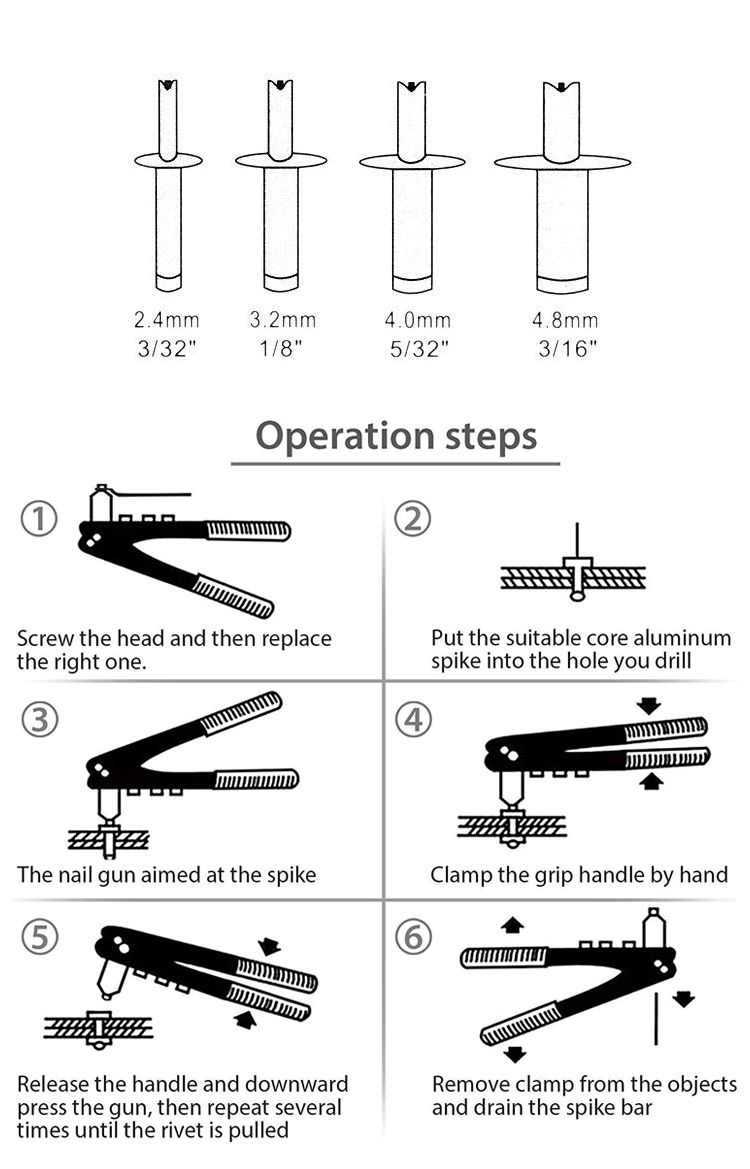 2.4mm
3/32"

3.2mm
1/8"

4.0mm
5/32"

4.8mm
3/16"

Operation steps

①
Screw the head and then replace the right one.

②
Put the suitable core aluminum spike into the hole you drill

③
The nail gun aimed at the spike

④
Clamp the grip handle by hand

⑤
Release the handle and downward press the gun, then repeat several times until the rivet is pulled

⑥
Remove clamp from the objects and drain the spike bar