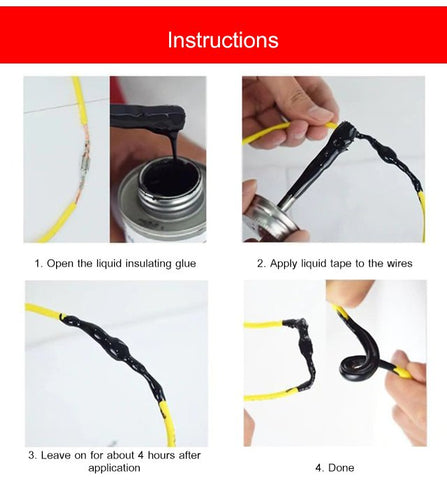 Instructions

1. Open the liquid insulating glue

2. Apply liquid tape to the wires

3. Leave on for about 4 hours after application

4. Done