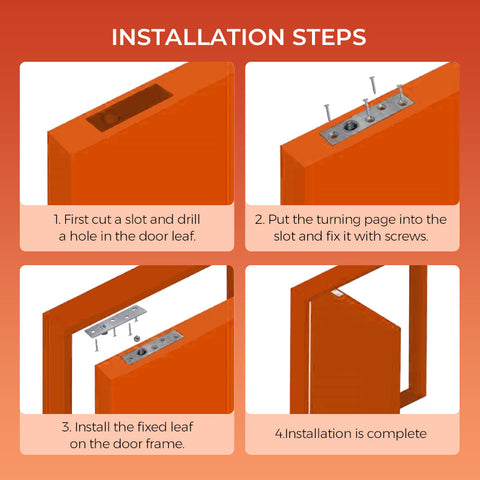 INSTALLATION STEPS

1. First cut a slot and drill a hole in the door leaf.

2. Put the turning page into the slot and fix it with screws.

3. Install the fixed leaf on the door frame.

4.Installation is complete