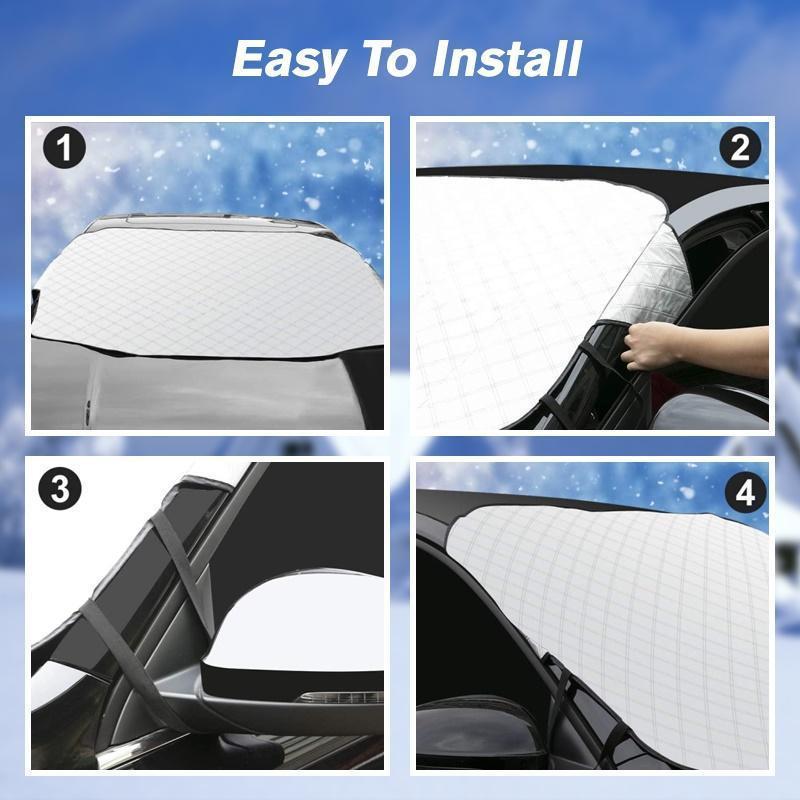 Easy To Install

1

2

3

4