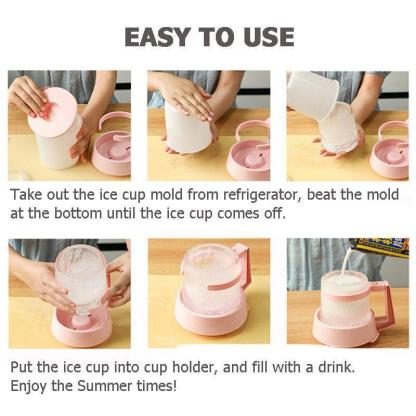 EASY TO USE

Take out the ice cup mold from refrigerator, beat the mold at the bottom until the ice cup comes off.

Put the ice cup into cup holder, and fill with a drink.
Enjoy the Summer times!