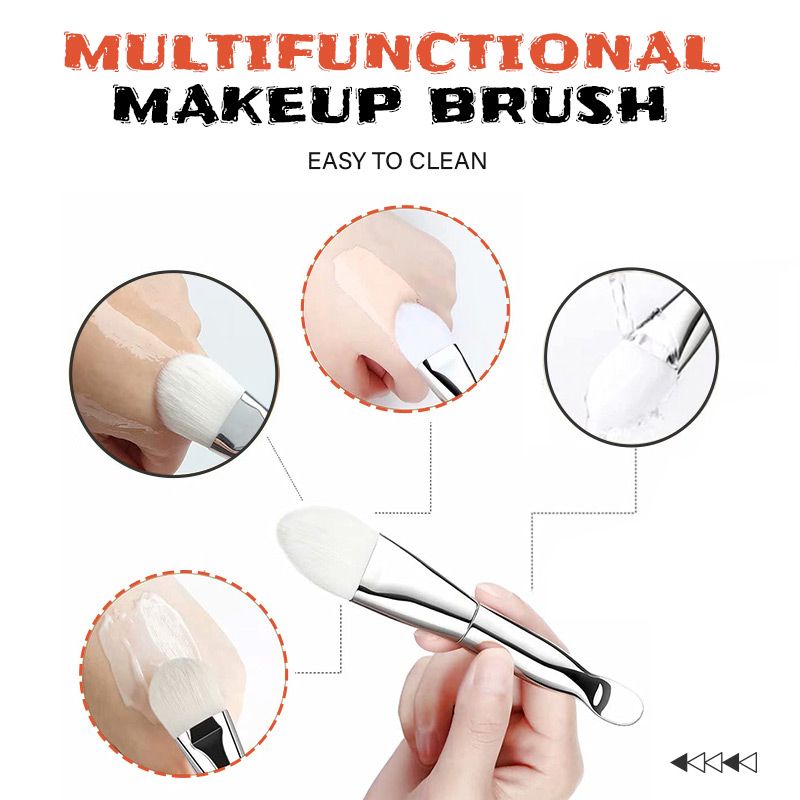 MULTIFUNCTIONAL
MAKEUP BRUSH

EASY TO CLEAN