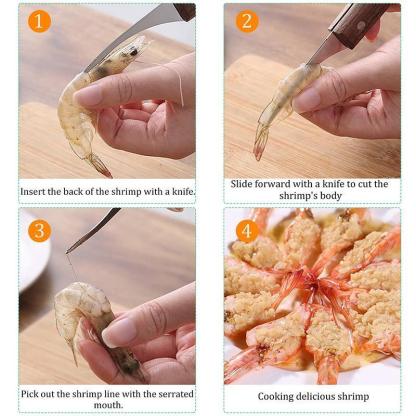 1

Insert the back of the shrimp with a knife.

2

Slide forward with a knife to cut the shrimp's body

3

Pick out the shrimp line with the serrated mouth.

4

Cooking delicious shrimp