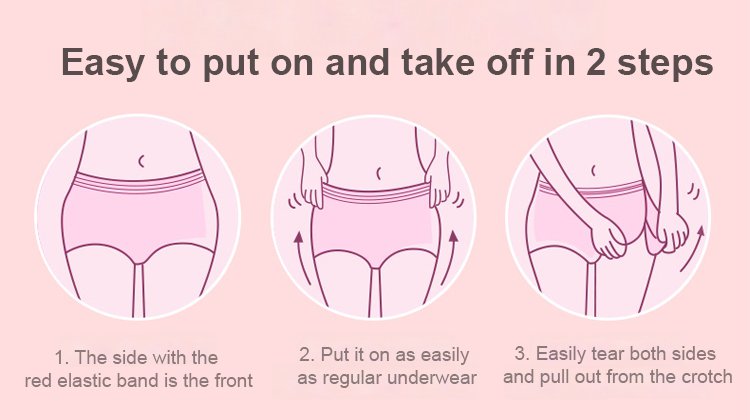 Easy to put on and take off in 2 steps

1. The side with the red elastic band is the front

2. Put it on as easily as regular underwear

3. Easily tear both sides and pull out from the crotch