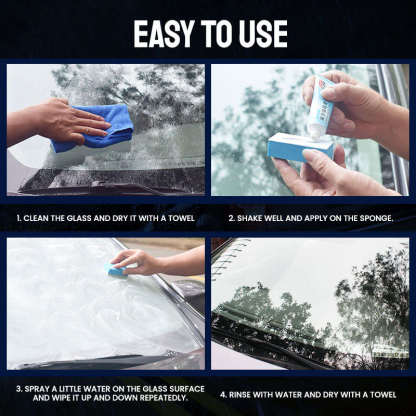 EASY TO USE

1. CLEAN THE GLASS AND DRY IT WITH A TOWEL

2. SHAKE WELL AND APPLY ON THE SPONGE.

3. SPRAY A LITTLE WATER ON THE GLASS SURFACE AND WIPE IT UP AND DOWN REPEATEDLY.

4. RINSE WITH WATER AND DRY WITH A TOWEL