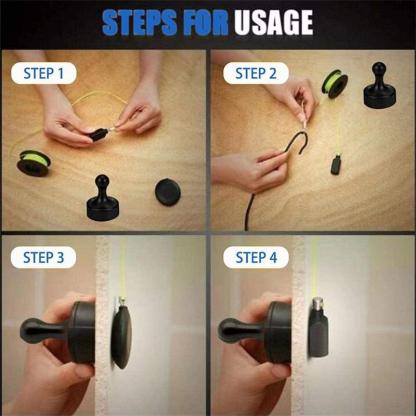 STEPS FOR USAGE

STEP 1

STEP 2

STEP 3

STEP 4