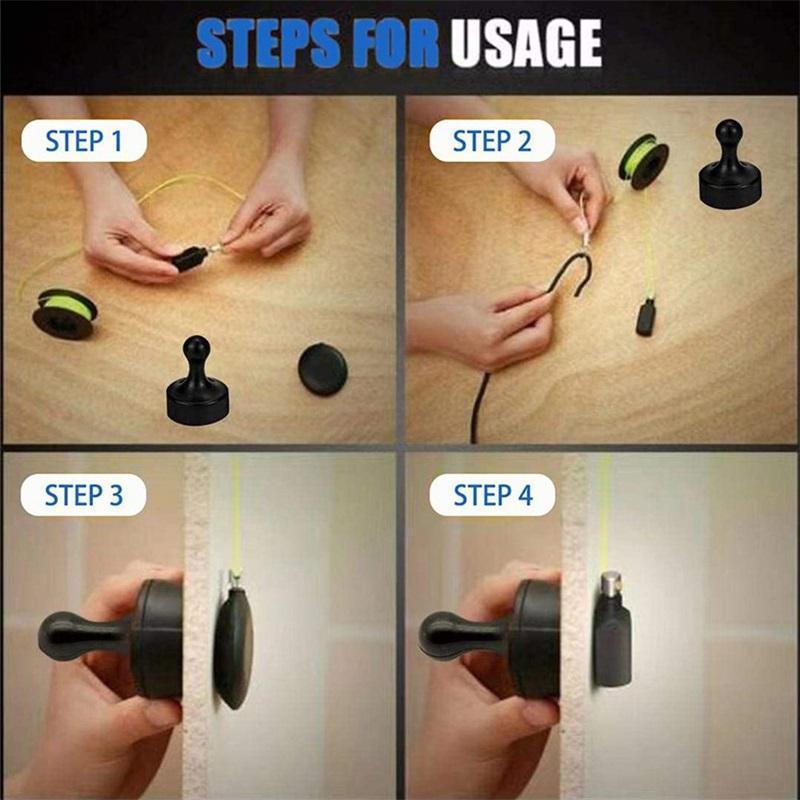 STEPS FOR USAGE

STEP 1

STEP 2

STEP 3

STEP 4