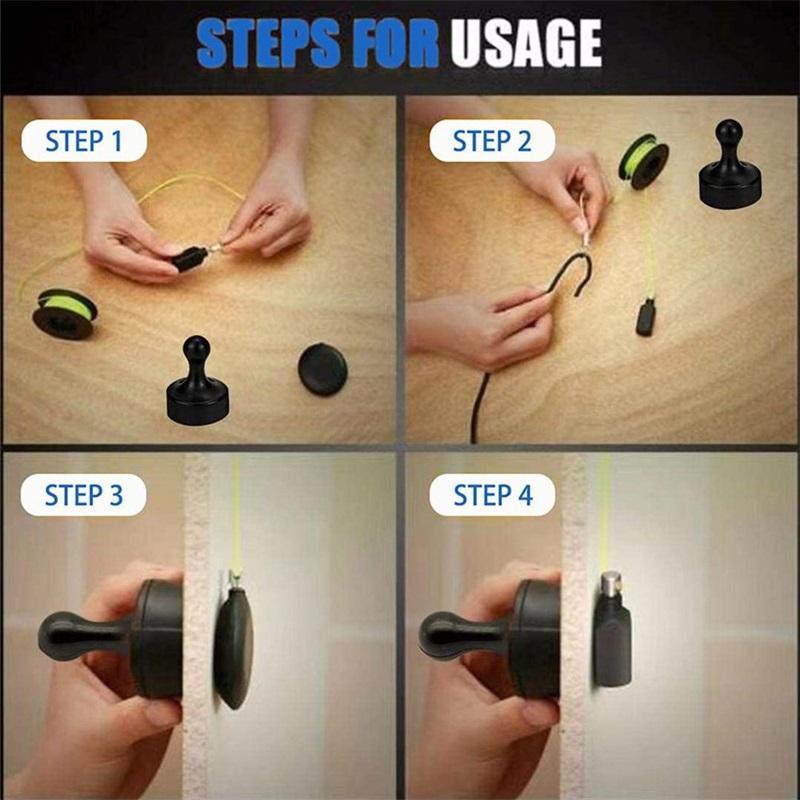 STEPS FOR USAGE

STEP 1

STEP 2

STEP 3

STEP 4