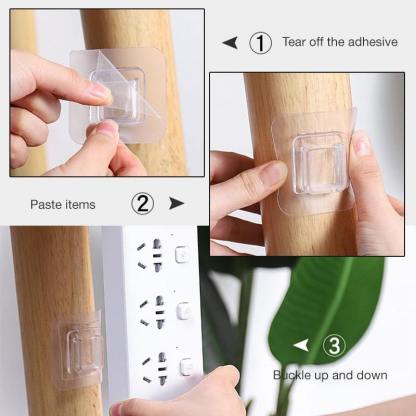 ① Tear off the adhesive

Paste items ②

③

Buckle up and down