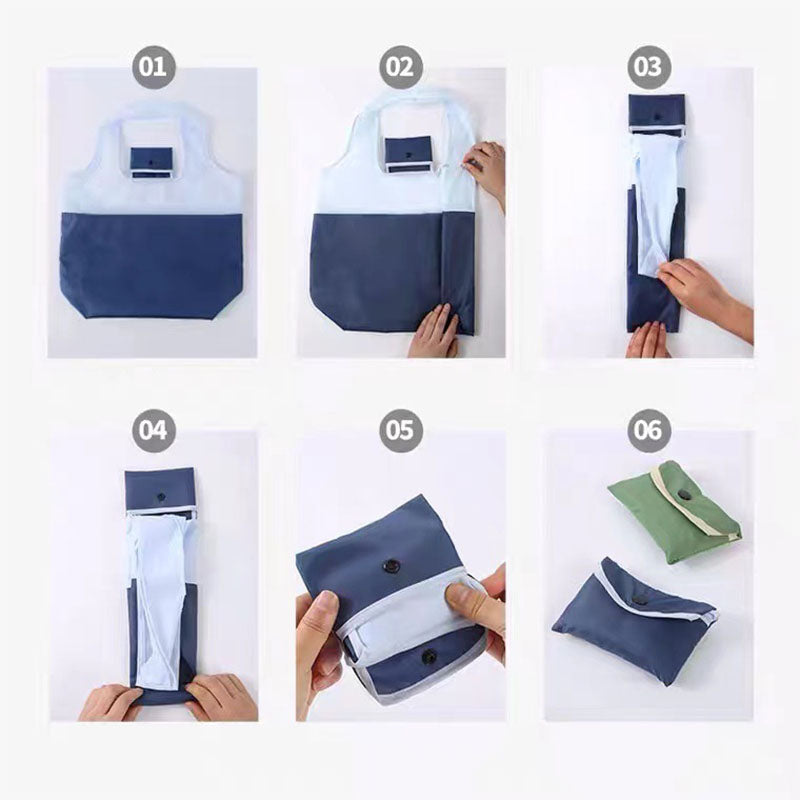 01

02

03

04

05

06