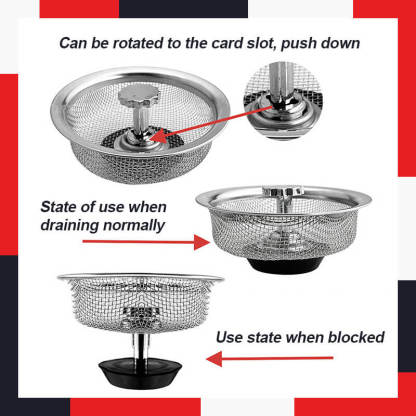 Can be rotated to the card slot, push down

State of use when draining normally

Use state when blocked