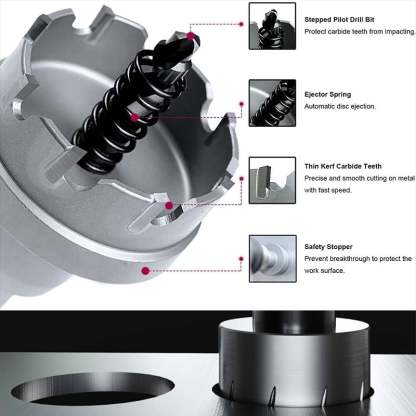 Stepped Pilot Drill Bit
Protect carbide teeth from impacting.

Ejector Spring
Automatic disc ejection.

Thin Kerf Carbide Teeth
Precise and smooth cutting on metal with fast speed.

Safety Stopper
Prevent breakthrough to protect the work surface.