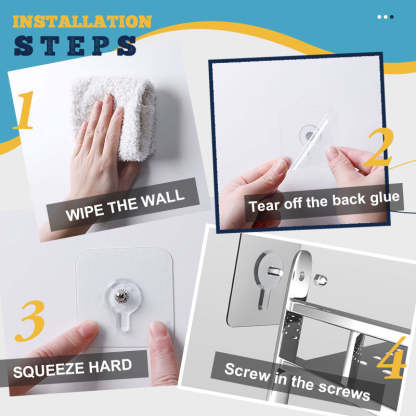 INSTALLATION
STEPS

1
WIPE THE WALL

2
Tear off the back glue

3
SQUEEZE HARD

4
Screw in the screws