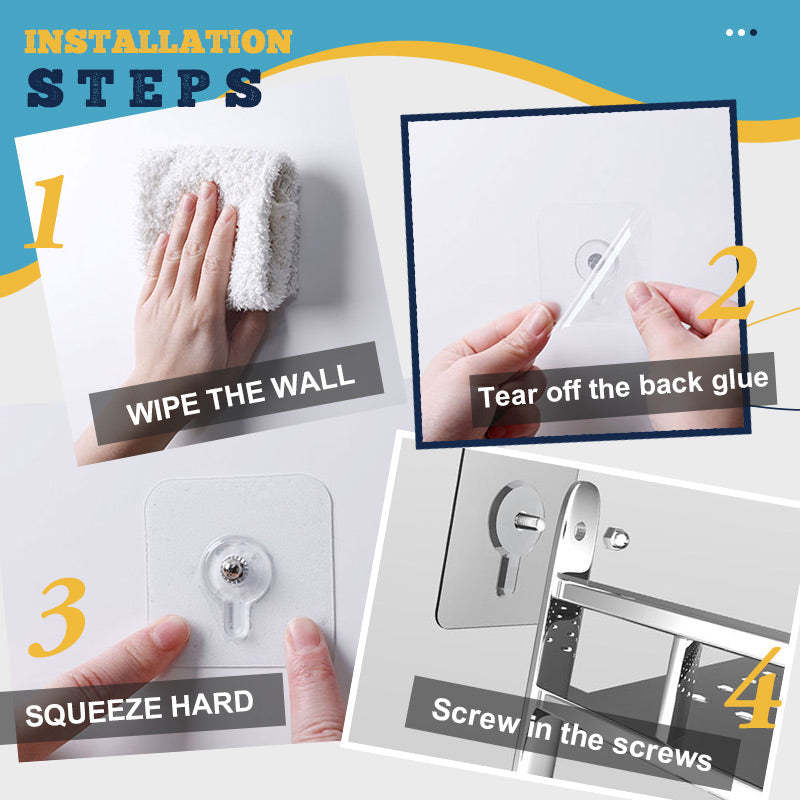 INSTALLATION
STEPS

1
WIPE THE WALL

2
Tear off the back glue

3
SQUEEZE HARD

4
Screw in the screws