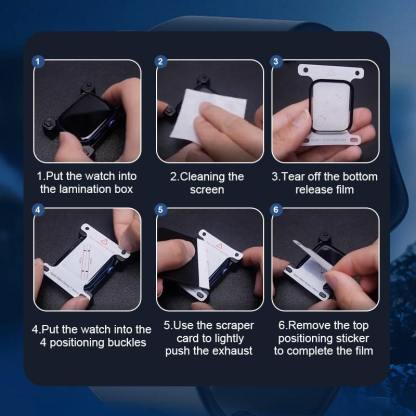 1

1.Put the watch into the lamination box

2

2.Cleaning the screen

3

3.Tear off the bottom release film

4

4.Put the watch into the 4 positioning buckles

5

5.Use the scraper card to lightly push the exhaust

6

6.Remove the top positioning sticker to complete the film