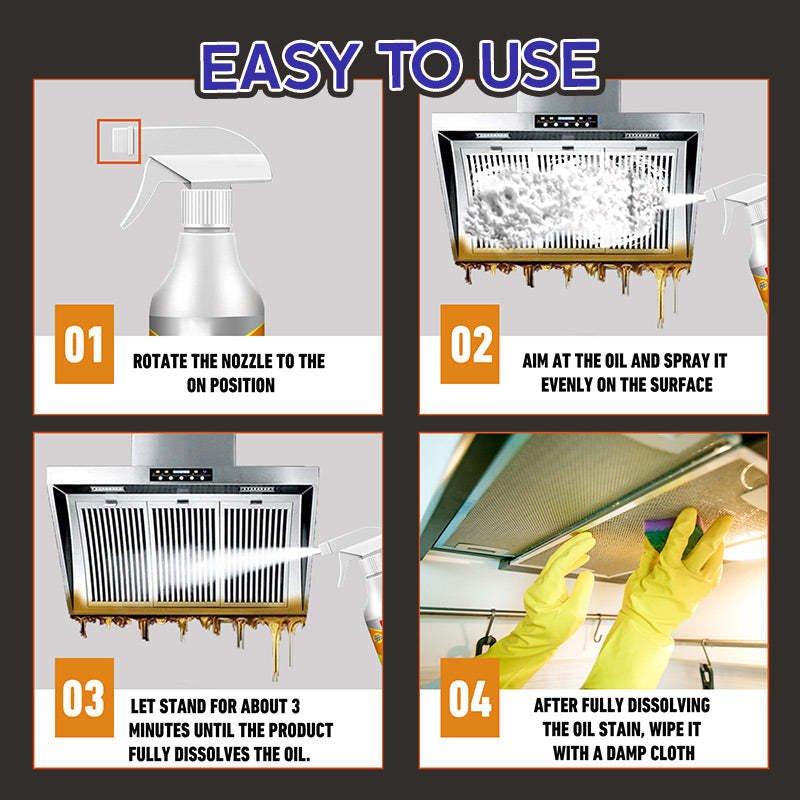 EASY TO USE

01

ROTATE THE NOZZLE TO THE ON POSITION

02

AIM AT THE OIL AND SPRAY IT EVENLY ON THE SURFACE

03

LET STAND FOR ABOUT 3 MINUTES UNTIL THE PRODUCT FULLY DISSOLVES THE OIL.

04

AFTER FULLY DISSOLVING THE OIL STAIN, WIPE IT WITH A DAMP CLOTH