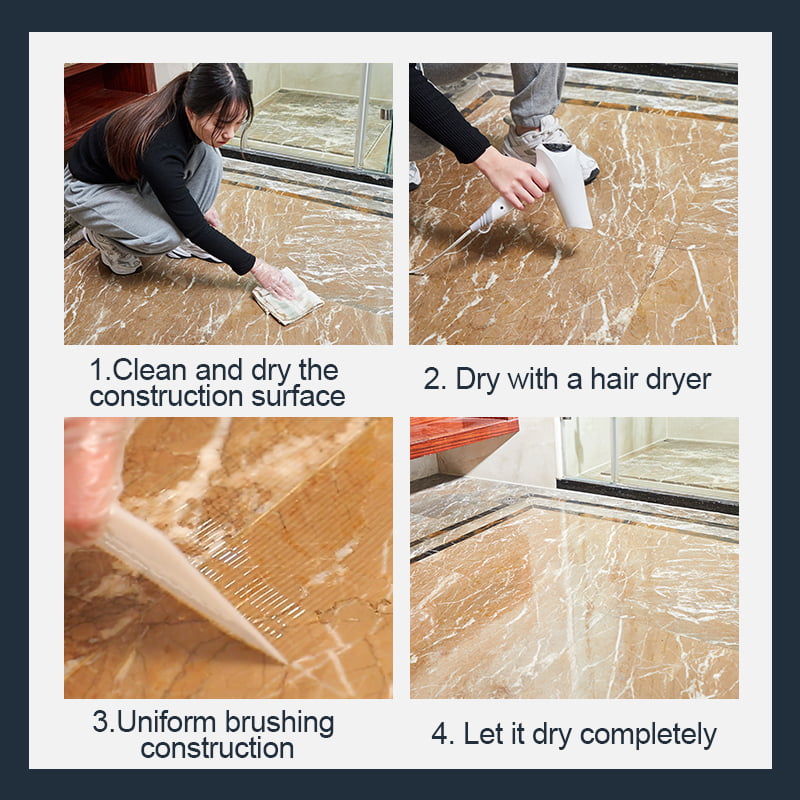 1.Clean and dry the construction surface

2. Dry with a hair dryer

3.Uniform brushing construction

4. Let it dry completely