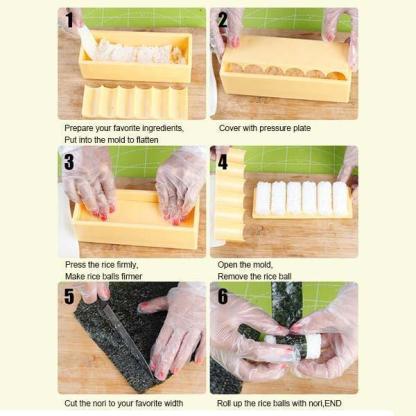 1

Prepare your favorite ingredients,
Put into the mold to flatten

2

Cover with pressure plate

3

Press the rice firmly,
Make rice balls firmer

4

Open the mold,
Remove the rice ball

5

Cut the nori to your favorite width

6

Roll up the rice balls with nori,END