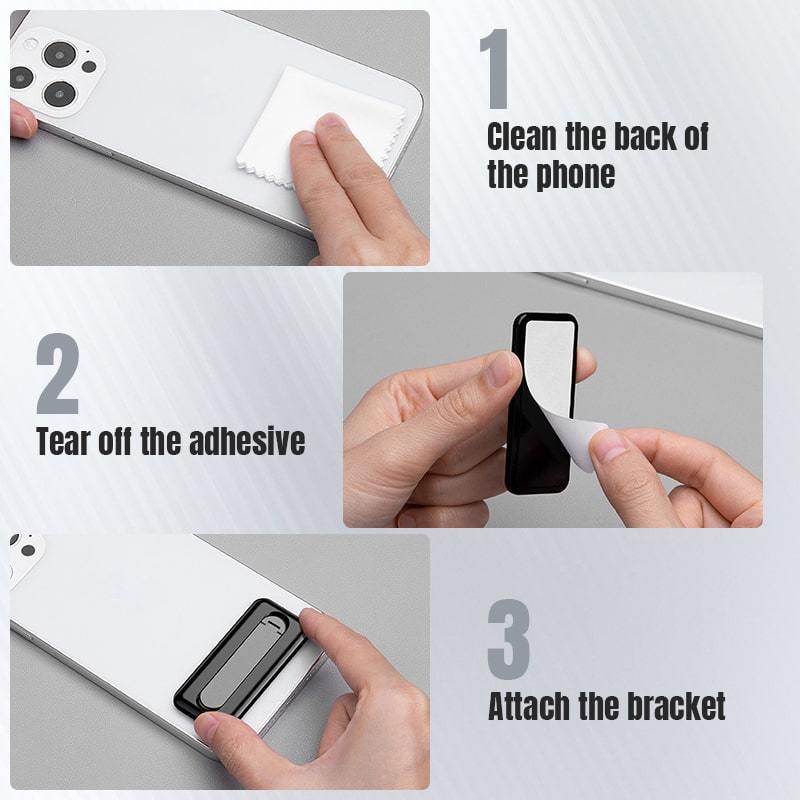 1
Clean the back of the phone

2
Tear off the adhesive

3
Attach the bracket