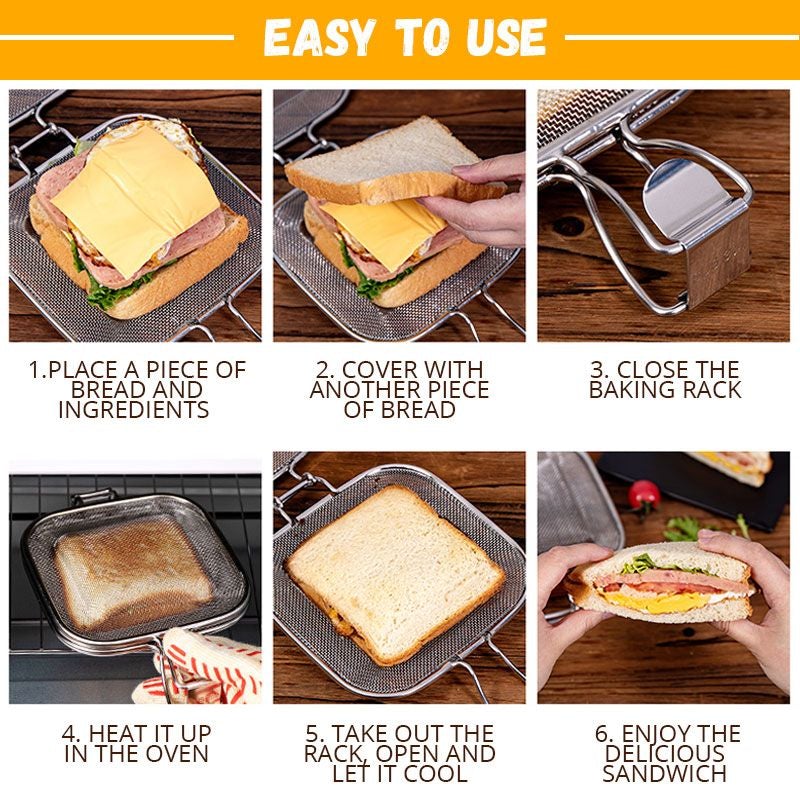 EASY TO USE

1.PLACE A PIECE OF BREAD AND INGREDIENTS

2. COVER WITH ANOTHER PIECE OF BREAD

3. CLOSE THE BAKING RACK

4. HEAT IT UP IN THE OVEN

5. TAKE OUT THE RACK, OPEN AND LET IT COOL

6. ENJOY THE DELICIOUS SANDWICH