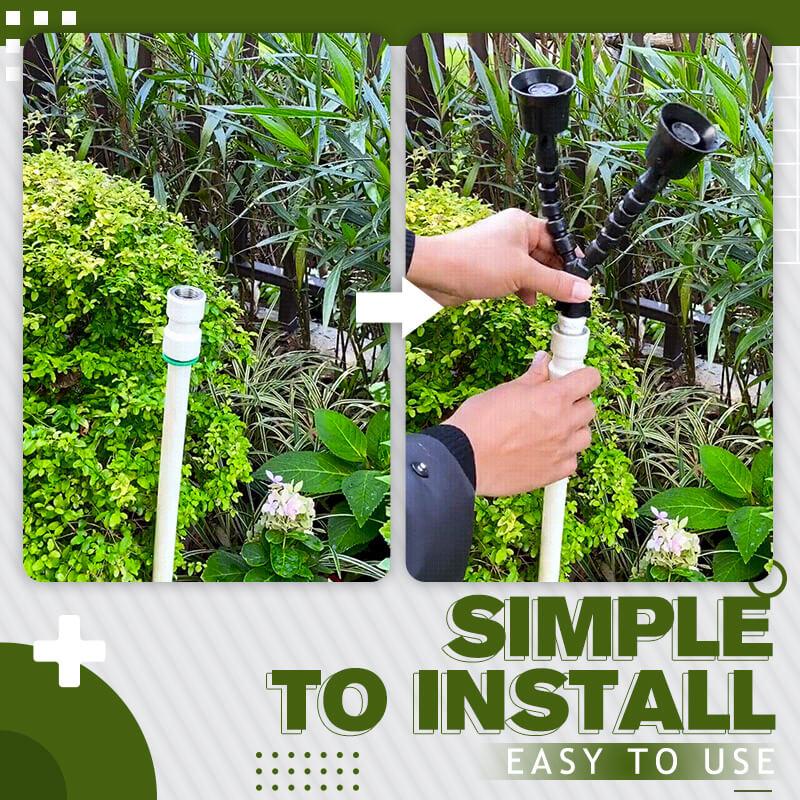 SIMPLE
TO INSTALL
EASY TO USE