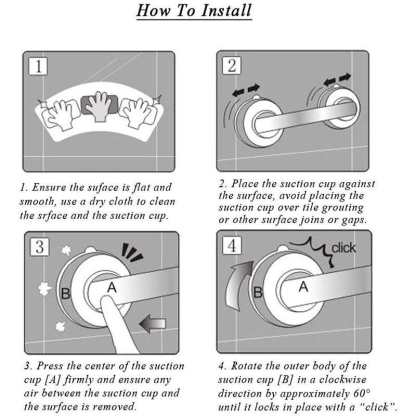 How To Install

1

1. Ensure the suface is flat and smooth, use a dry cloth to clean the srface and the suction cup.

2

2. Place the suction cup against the surface, avoid placing the suction cup over tile grouting or other surface joins or gaps.

3

B

A

3. Press the center of the suction cup [A] firmly and ensure any air between the suction cup and the surface is removed.

4

click

B

A

4. Rotate the outer body of the suction cup [B] in a clockwise direction by approximately 60° until it locks in place with a "click".