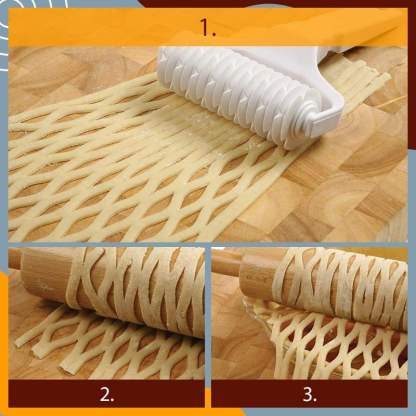 1.

2.

3.