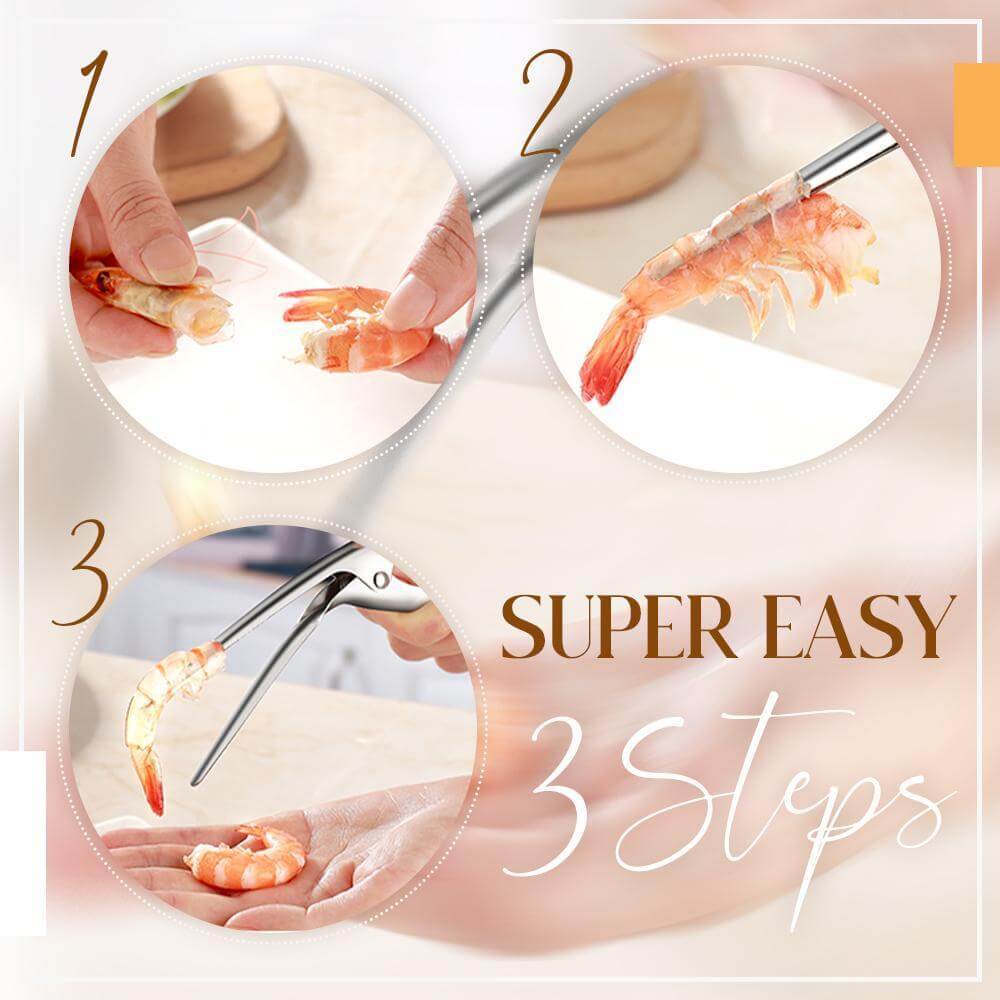 1

2

3

SUPER EASY

3 Steps